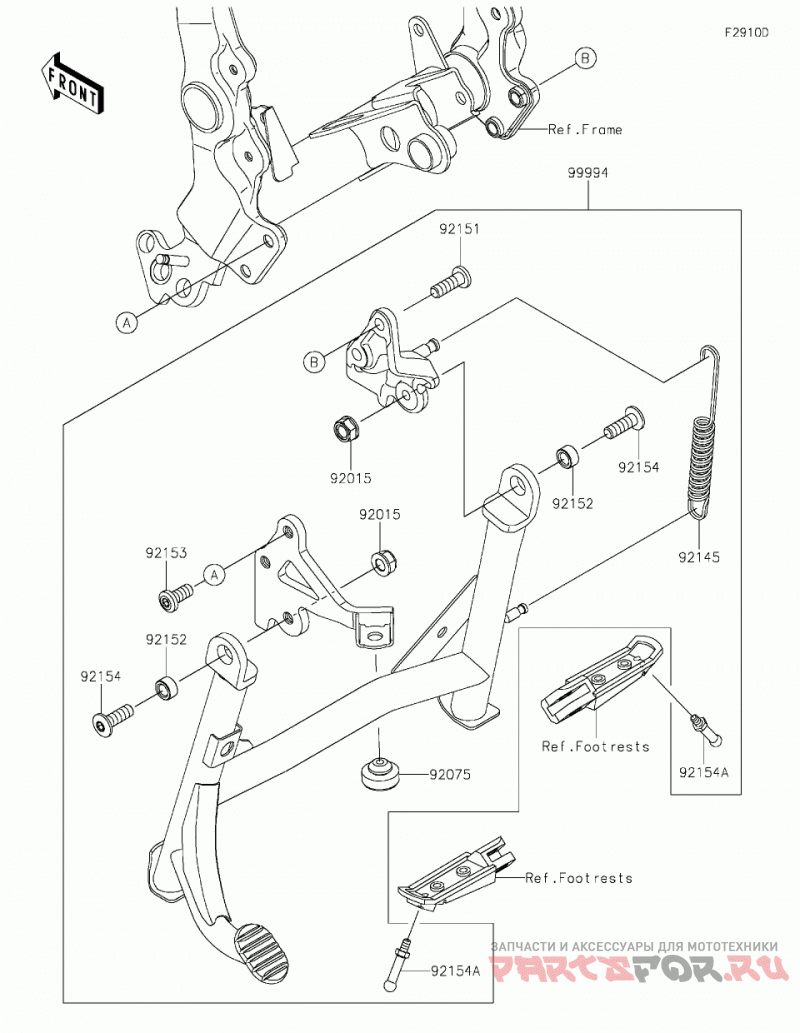 F2910D

FRONT

B

Ref.Frame

99994

92151

A

B

92015

92154

92152

92145

92015

92153

A

92152

92154

Ref.Footrests

92154A

92075

Ref.Footrests

92154A

ЗАПЧАСТИ И АКСЕССУАРЫ ДЛЯ МОТОТЕХНИКИ
PARTSFOR.RU