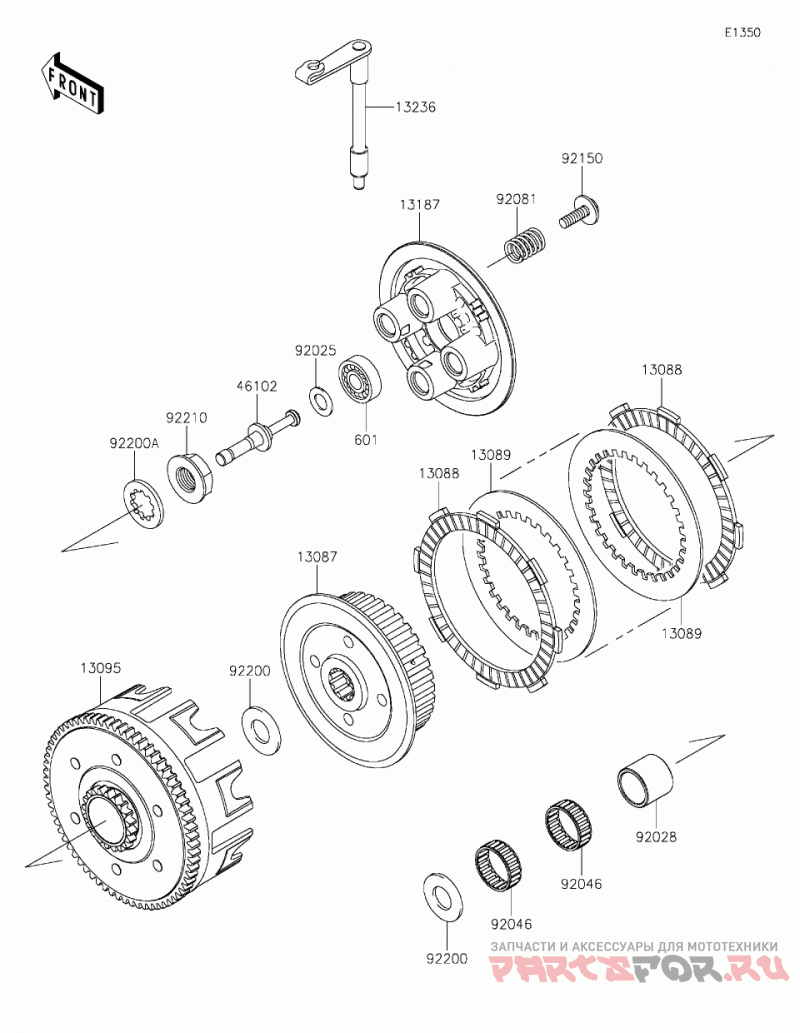 E1350

FRONT

13236

92150

13187

92081

92025

46102

92210

92200A

601

13088

13089

13088

13087

13089

13095

92200

92028

92046

92046

92200

ЗАПЧАСТИ И АКСЕССУАРЫ ДЛЯ МОТОТЕХНИКИ
PARTSFOR.RU