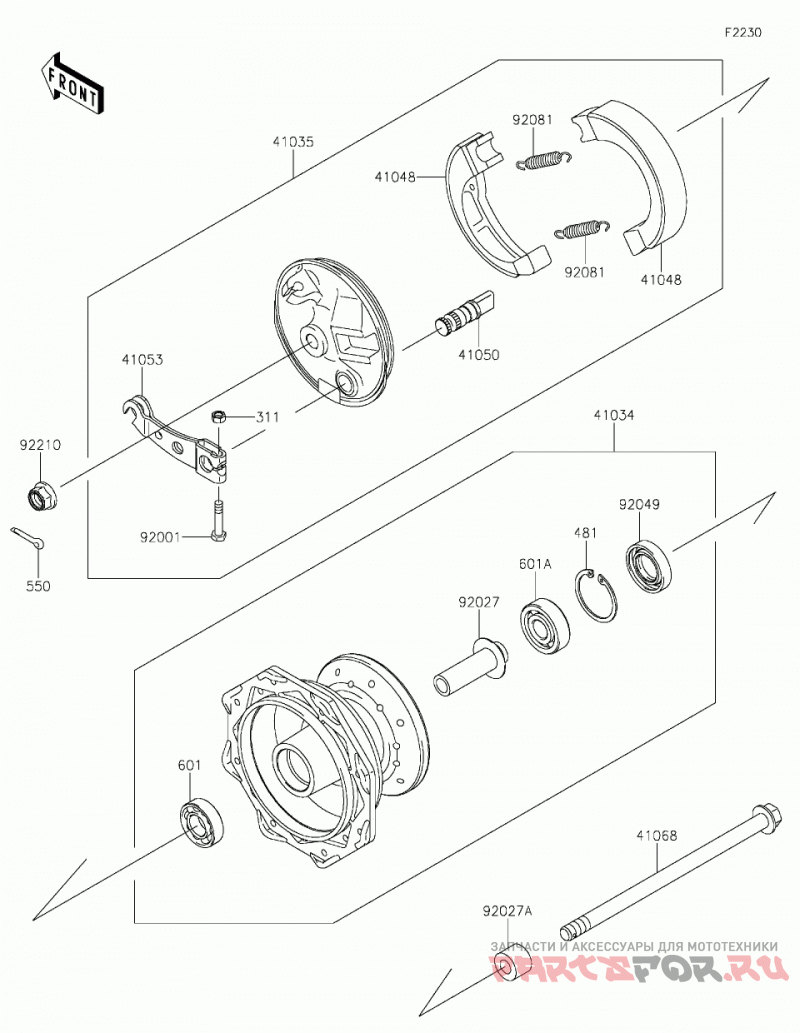 F2230

FRONT

41035

92081

41048

92081

41048

41050

41053

311

92210

92001

550

41034

92049

481

601A

92027

601

41068

92027A

ЗАПЧАСТИ И АКСЕССУАРЫ ДЛЯ МОТОТЕХНИКИ

PARTSFOR.RU