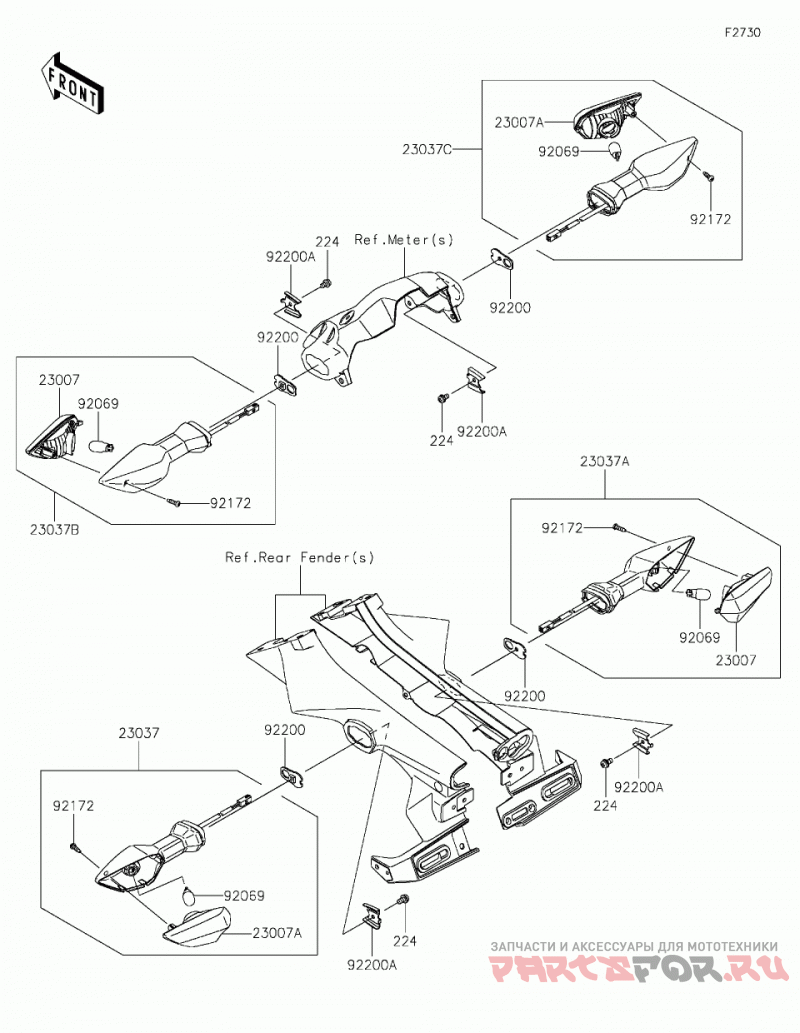 F2730

FRONT

23007A
23037C
92069
92172
224
Ref.Meter(s)
92200A
92200
92200
23007
92069
224
92200A
92172
23037B
23037A
92172
Ref.Rear Fender(s)
92069
23007
92200
23037
92200
92172
224
92200A
92069
23007A
224
92200A

ЗАПЧАСТИ И АКСЕССУАРЫ ДЛЯ МОТОТЕХНИКИ
PARTSFOR.RU