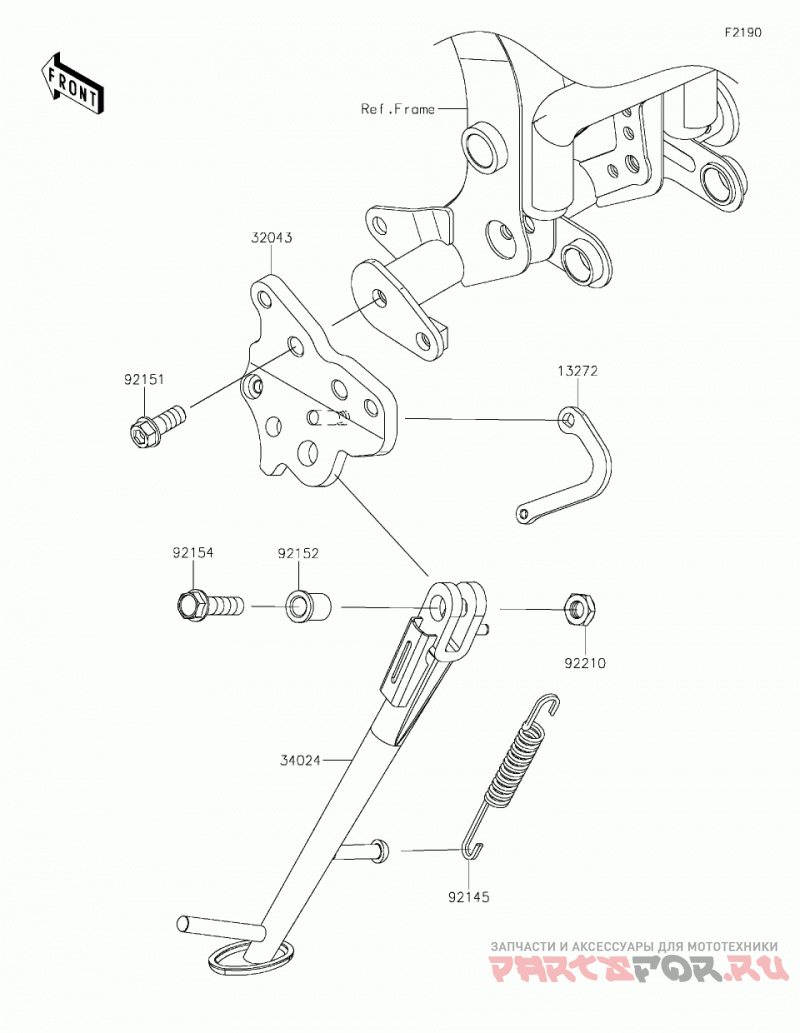 F2190

FRONT

Ref.Frame

32043

92151

13272

92154

92152

92210

34024

92145

ЗАПЧАСТИ И АКСЕССУАРЫ ДЛЯ МОТОТЕХНИКИ
PARTSFOR.RU