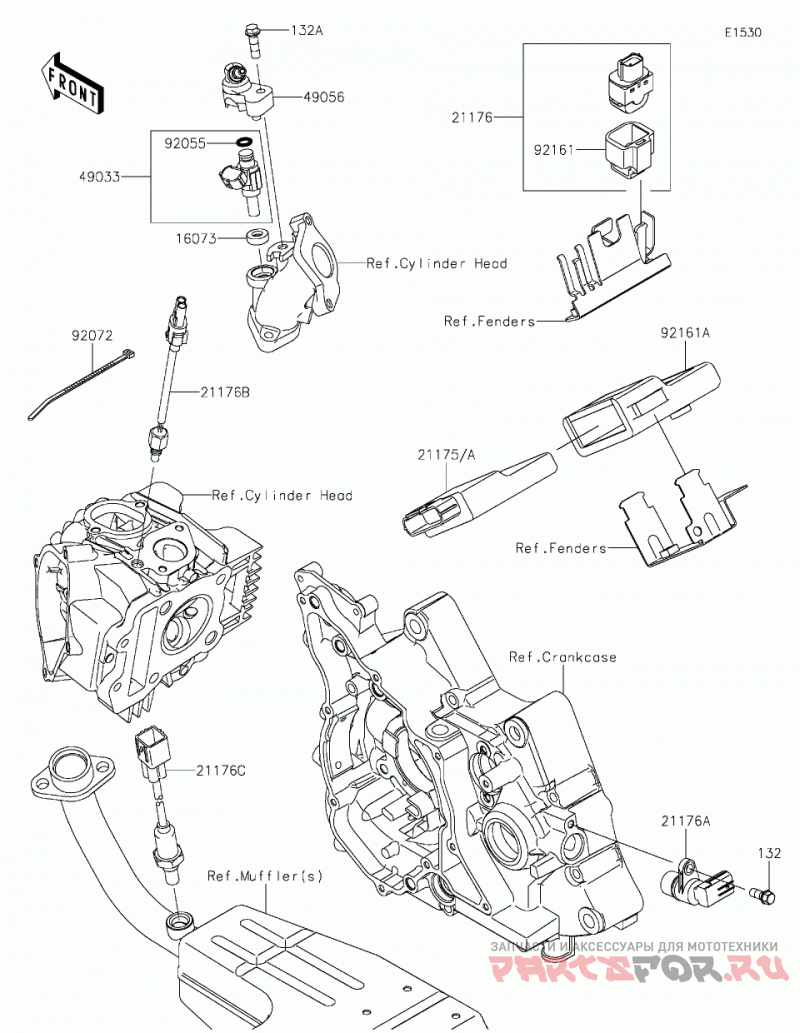 E1530

FRONT

132A

49056

92055

49033

16073

Ref.Cylinder Head

21176

92161

Ref.Fenders

92072

21176B

92161A

21175/A

Ref.Cylinder Head

Ref.Fenders

Ref.Crankcase

21176C

21176A

132

Ref.Muffler(s)

ЗАПЧАСТИ И АКСЕССУАРЫ ДЛЯ МОТОТЕХНИКИ

PARTSFOR.RU