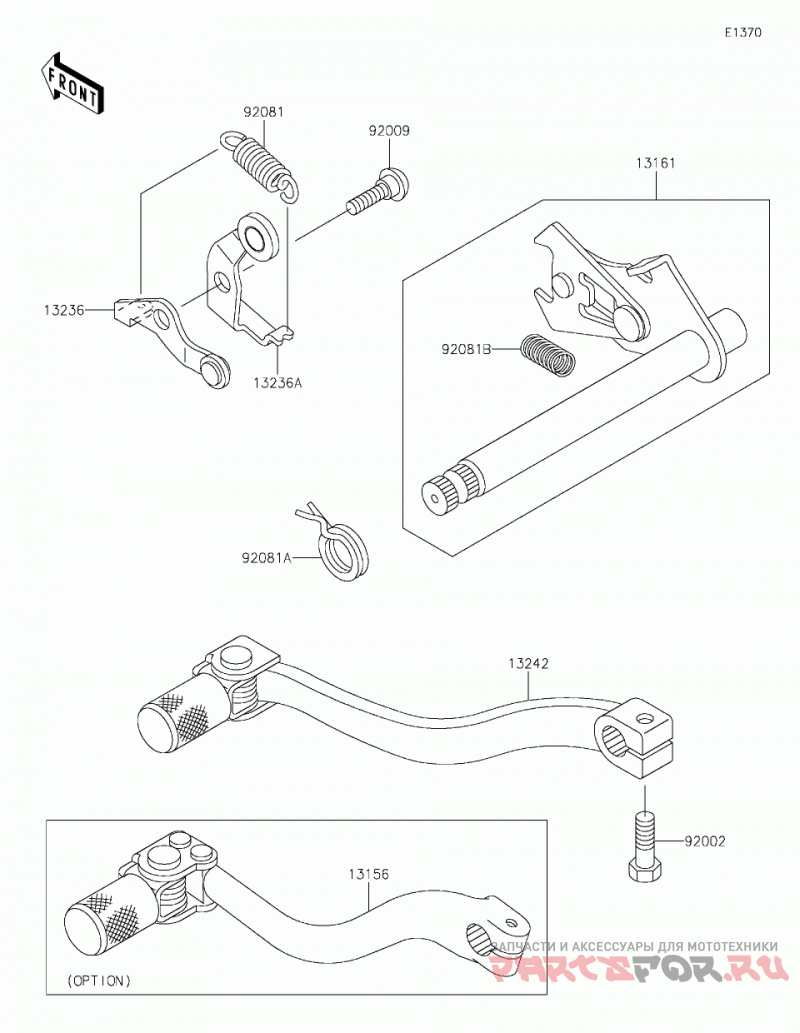 E1370

FRONT

92081

92009

13161

13236

13236A

92081B

92081A

13242

92002

13156

(OPTION)

ЗАПЧАСТИ И АКСЕССУАРЫ ДЛЯ МОТОТЕХНИКИ
PARTSFOR.RU