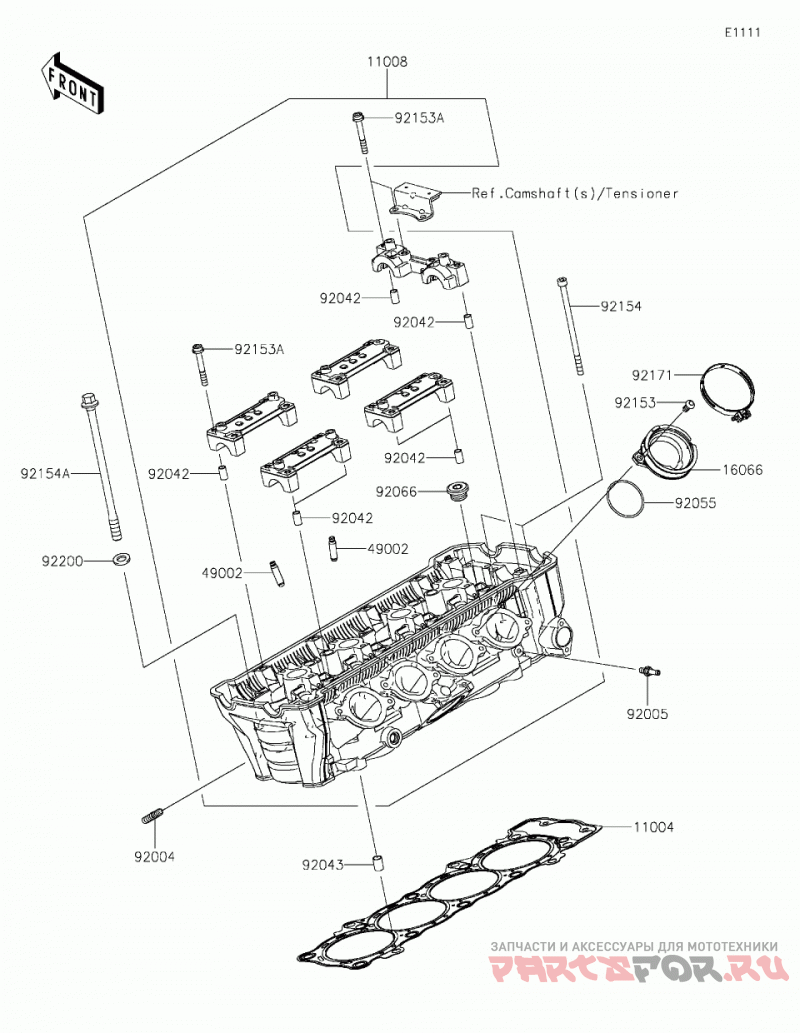 E1111

FRONT

11008

92153A

Ref.Camshaft(s)/Tensioner

92042

92042

92154

92153A

92171

92153

92154A

92042

92042

16066

92066

92055

92042

92200

49002

49002

92005

92004

11004

92043

ЗАПЧАСТИ И АКСЕССУАРЫ ДЛЯ МОТОТЕХНИКИ
PARTSFOR.RU