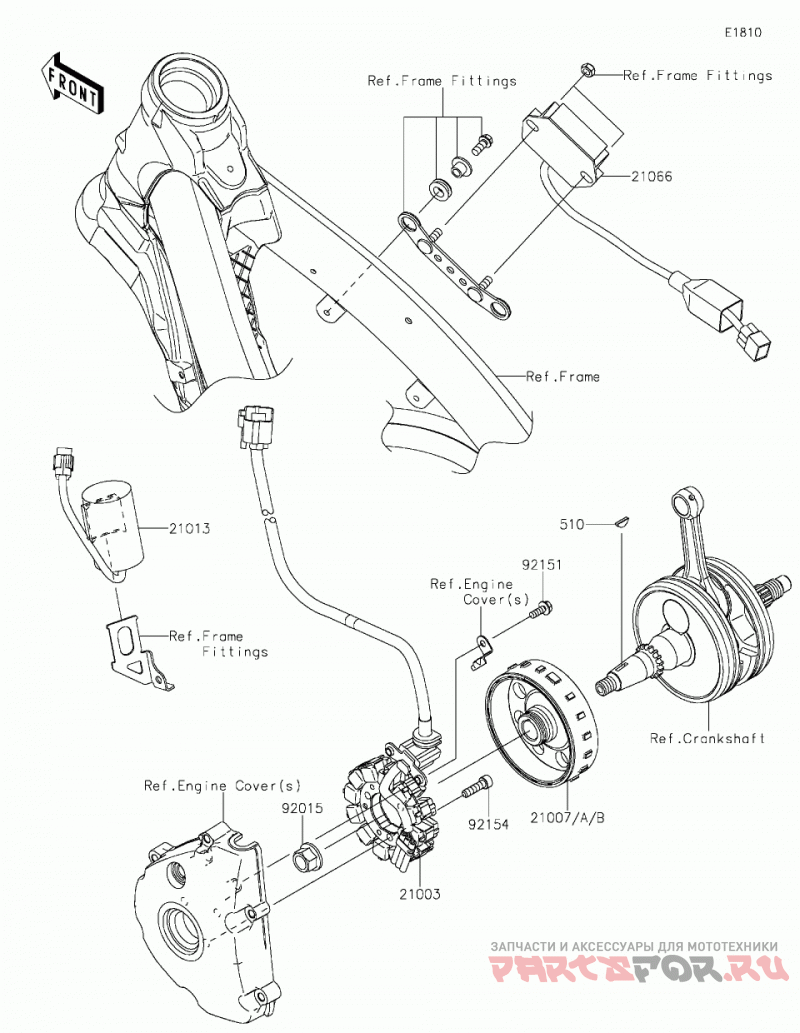 E1810

FRONT

Ref.Frame Fittings

Ref.Frame Fittings

21066

Ref.Frame

21013

Ref.Frame Fittings

510

92151

Ref.Engine Cover(s)

Ref.Crankshaft

Ref.Engine Cover(s)

92015

92154

21007/A/B

21003

ЗАПЧАСТИ И АКСЕССУАРЫ ДЛЯ МОТОТЕХНИКИ
PARTSFOR.RU