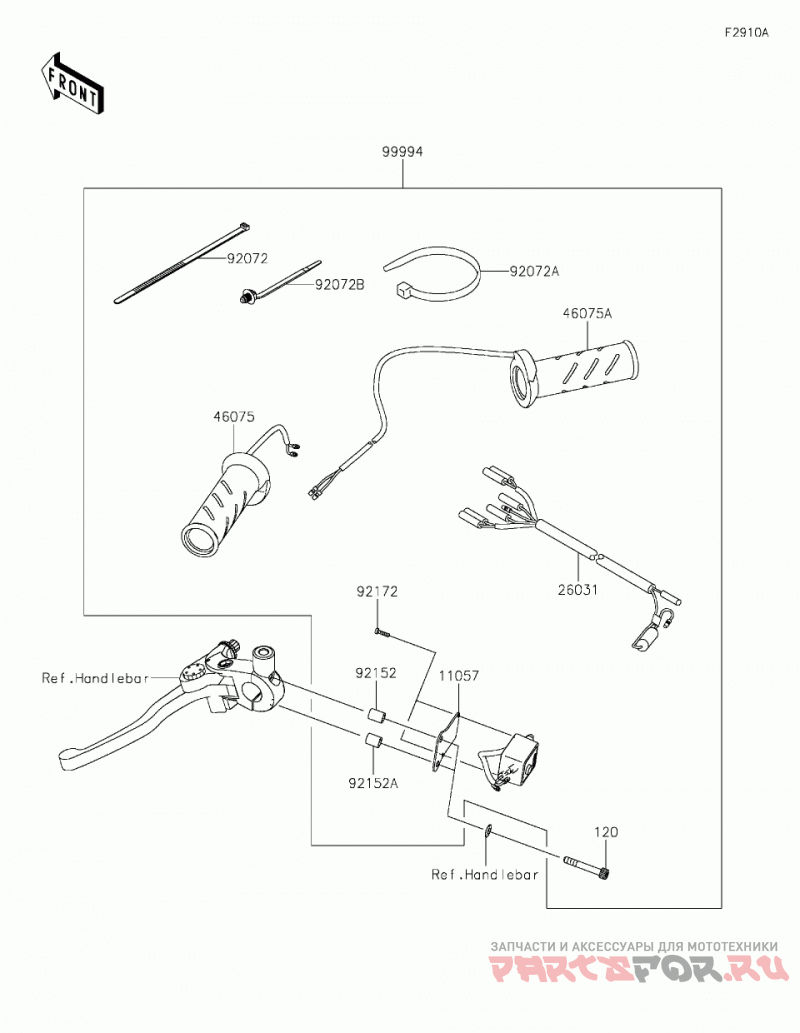 F2910A

FRONT

99994

92072

92072B

92072A

46075A

46075

26031

92172

Ref.Handlebar

92152

11057

92152A

120

Ref.Handlebar

ЗАПЧАСТИ И АКСЕССУАРЫ ДЛЯ МОТОТЕХНИКИ
PARTSFOR.RU