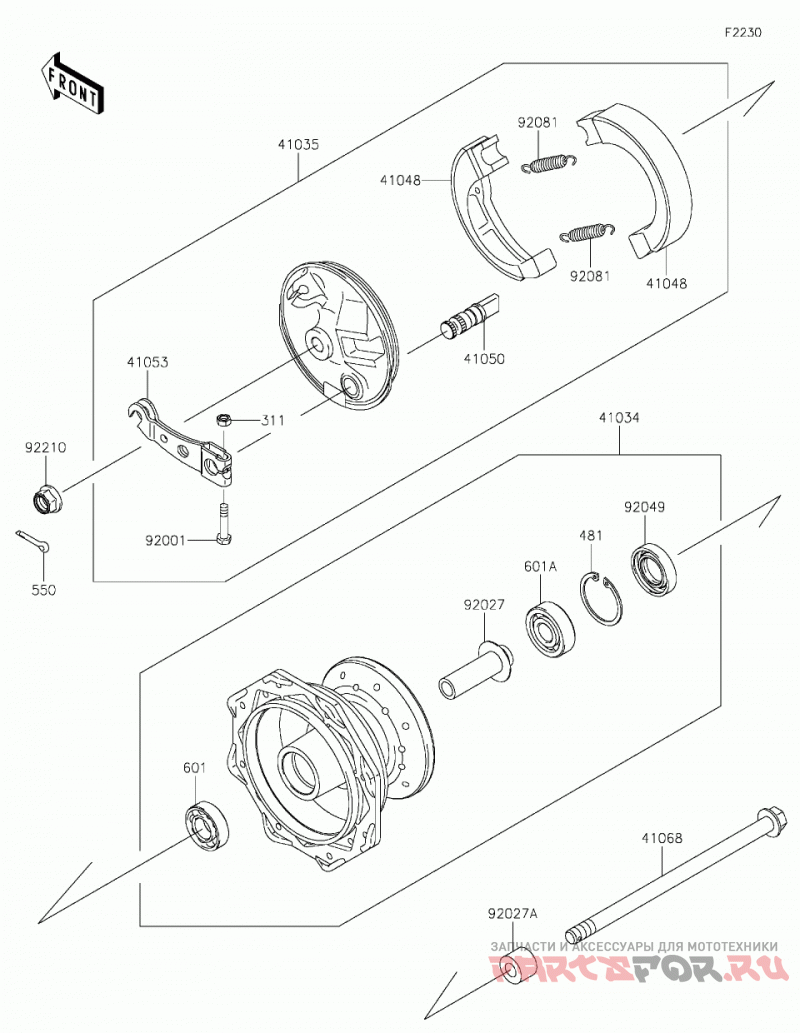 F2230

FRONT

41035

92081

41048

92081

41048

41050

41053

311

92210

92001

550

41034

92049

481

601A

92027

601

41068

92027A

ЗАПЧАСТИ И АКСЕССУАРЫ ДЛЯ МОТОТЕХНИКИ
PARTSFOR.RU