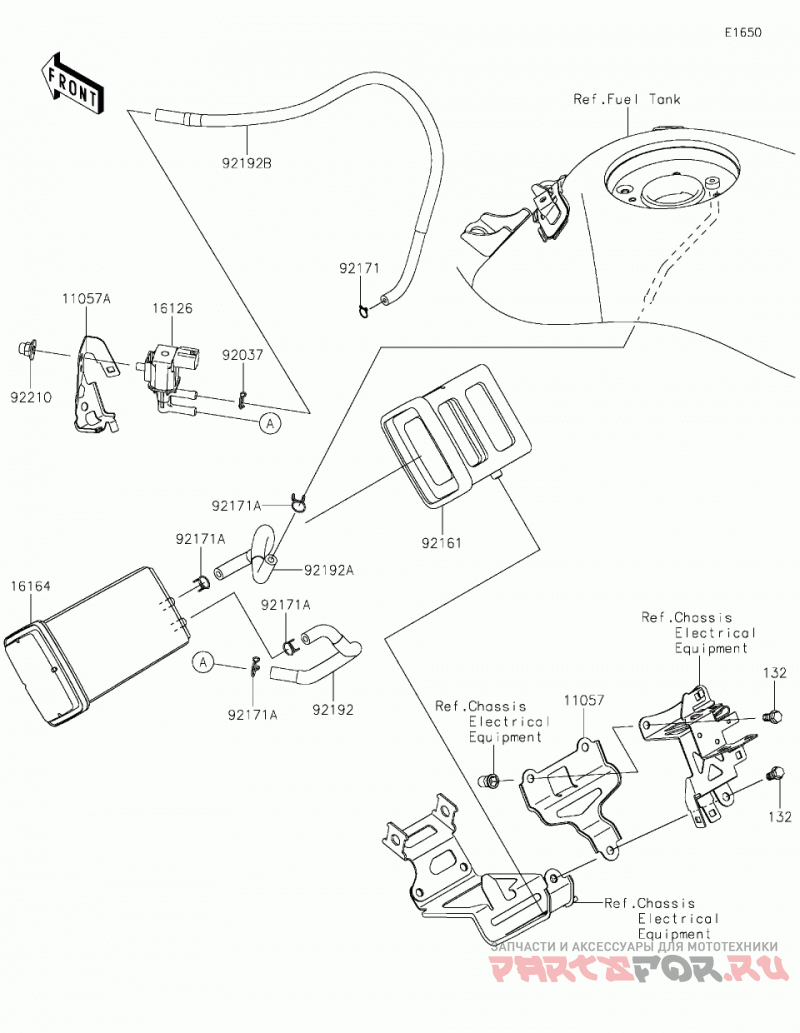 E1650

FRONT

Ref.Fuel Tank

92192B

92171

11057A

16126

92037

92210

A

92171A

92161

92171A

92192A

16164

92171A

A

92171A

92192

Ref.Chassis Electrical Equipment

132

Ref.Chassis Electrical Equipment

11057

132

Ref.Chassis Electrical Equipment

ЗАПЧАСТИ И АКСЕССУАРЫ ДЛЯ МОТОТЕХНИКИ

PARTSFOR.RU