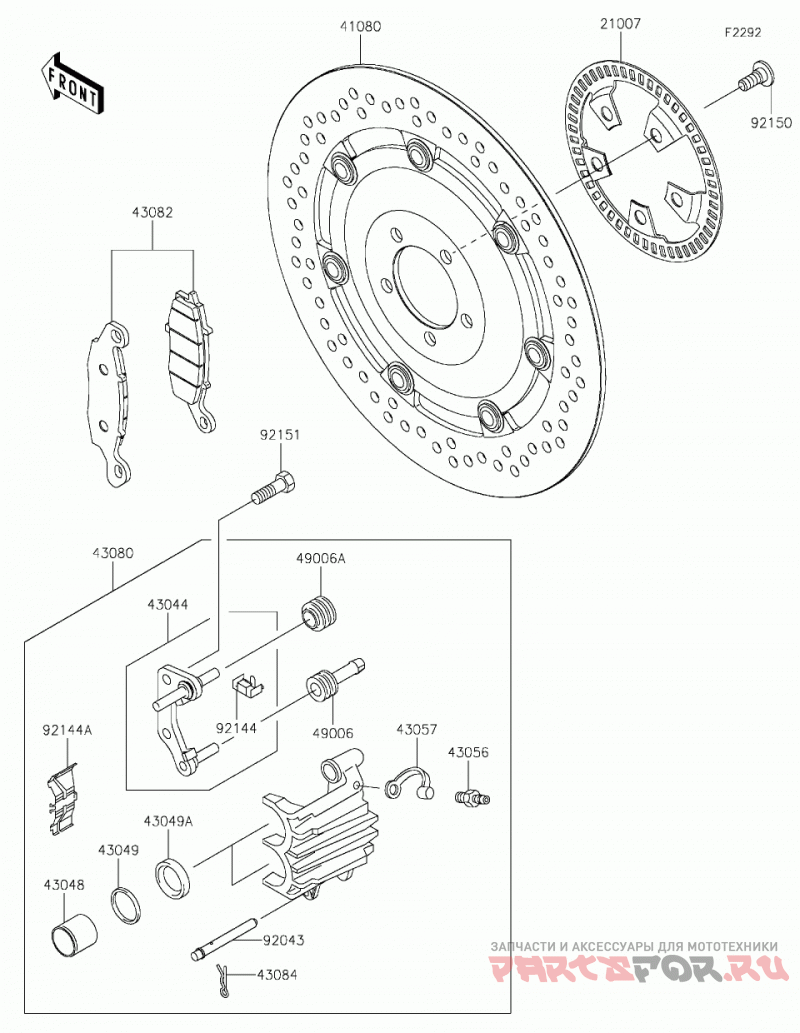 FRONT

41080

21007

F2292

92150

43082

92151

43080

49006A

43044

92144

49006

43057

43056

92144A

43049A

43049

43048

92043

43084

ЗАПЧАСТИ И АКСЕССУАРЫ ДЛЯ МОТОТЕХНИКИ

PARTSFOR.RU