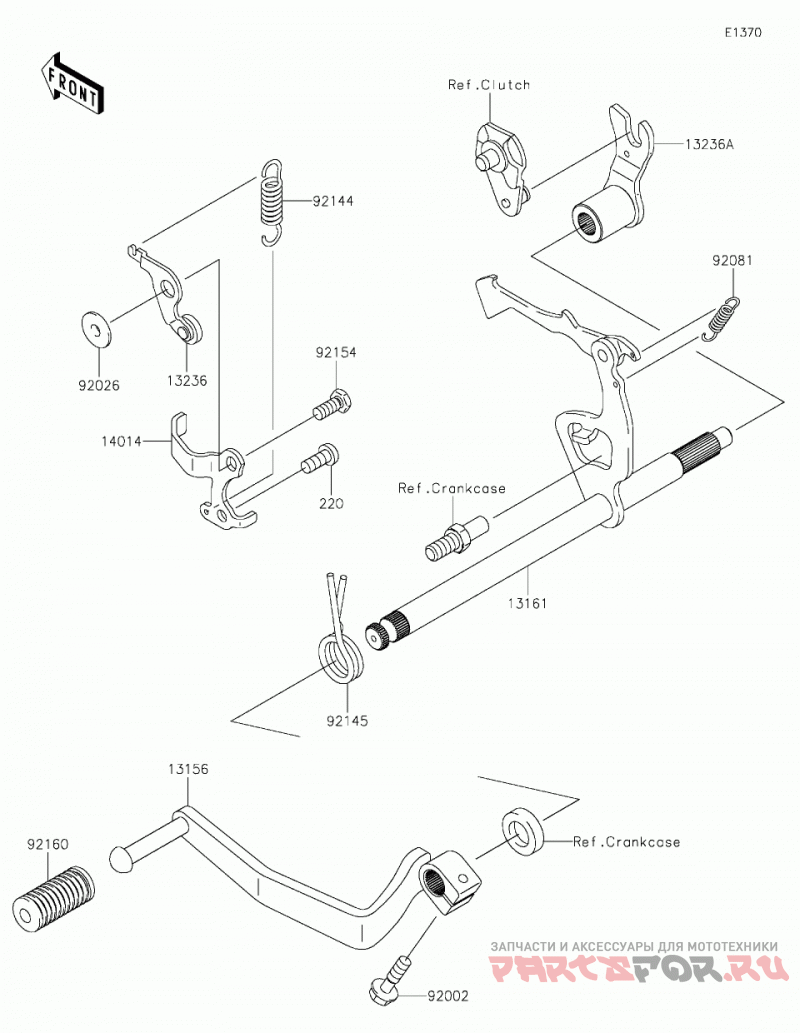 E1370

FRONT

Ref.Clutch

13236A

92144

92081

92026

13236

92154

14014

220

Ref.Crankcase

13161

92145

13156

92160

Ref.Crankcase

92002

ЗАПЧАСТИ И АКСЕССУАРЫ ДЛЯ МОТОТЕХНИКИ
PARTSFOR.RU