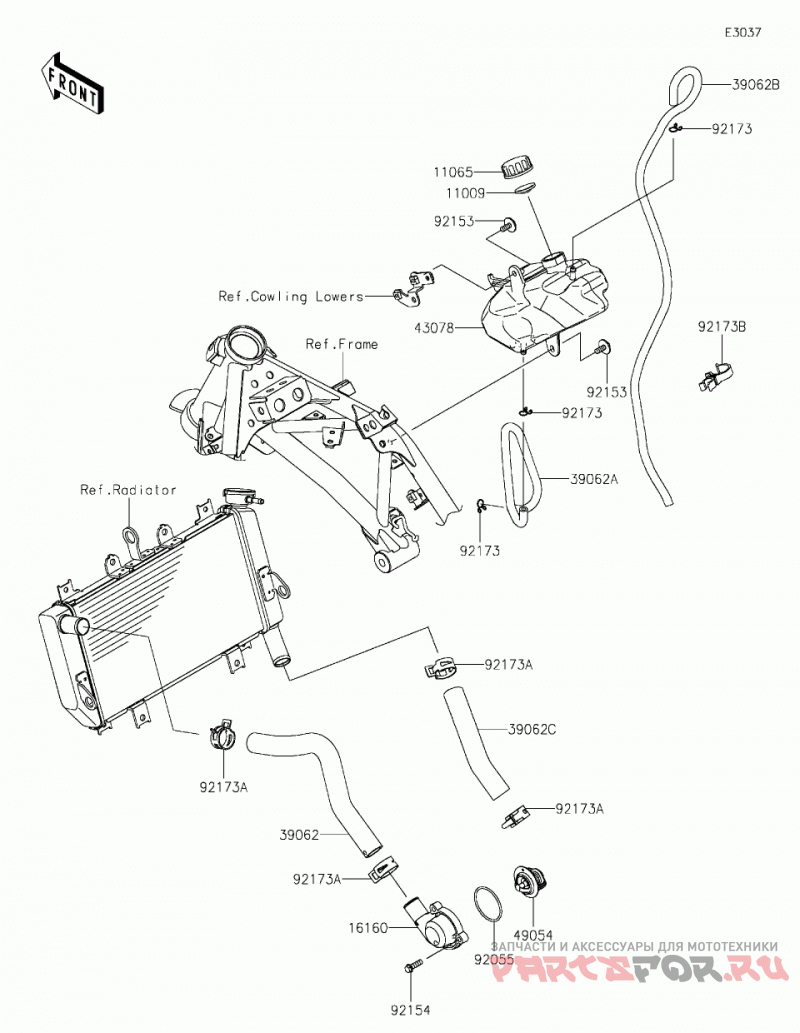 E3037

FRONT

39062B
92173
11065
11009
92153
Ref.Cowling Lowers
43078
Ref.Frame
92173B
92153
92173
39062A
92173
Ref.Radiator
92173A
39062C
92173A
92173A
39062
92173A
16160
49054
92055
92154

ЗАПЧАСТИ И АКСЕССУАРЫ ДЛЯ МОТОТЕХНИКИ
PARTSFOR.RU