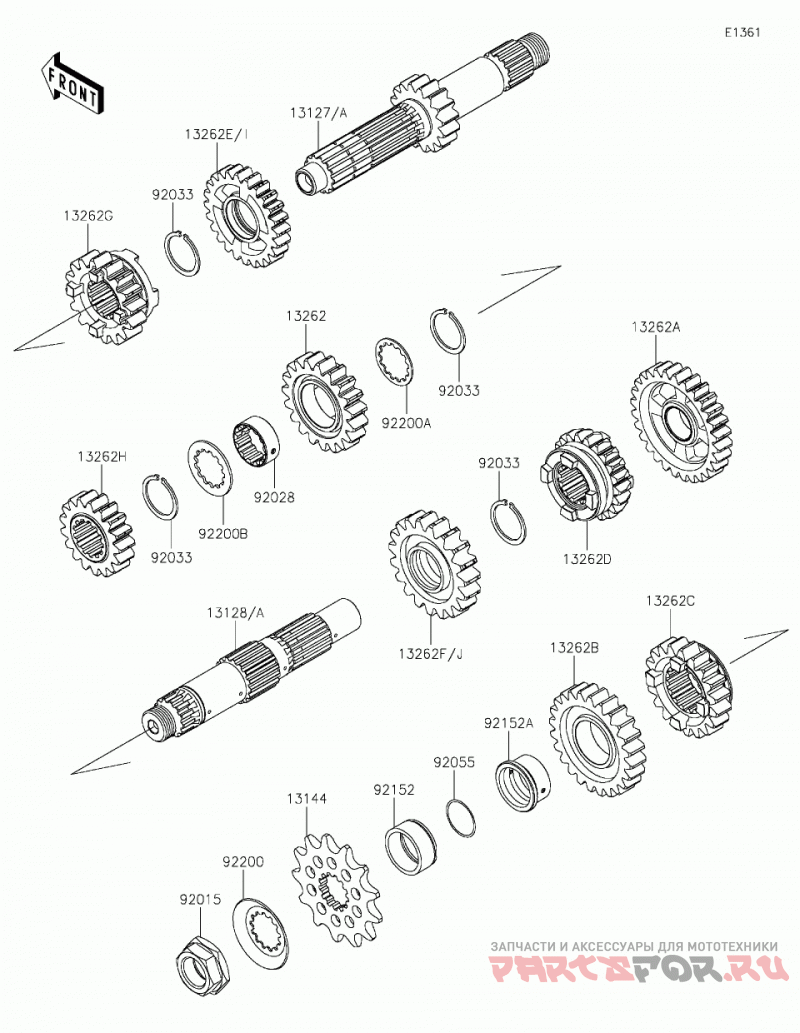 E1361

FRONT

13127/A

13262E/I

92033

13262G

13262

92033

92200A

13262A

13262H

92033

92200B

92028

92033

13262D

13128/A

13262F/J

13262C

13262B

92152A

92055

92152

13144

92200

92015

ЗАПЧАСТИ И АКСЕССУАРЫ ДЛЯ МОТОТЕХНИКИ
PARTSFOR.RU