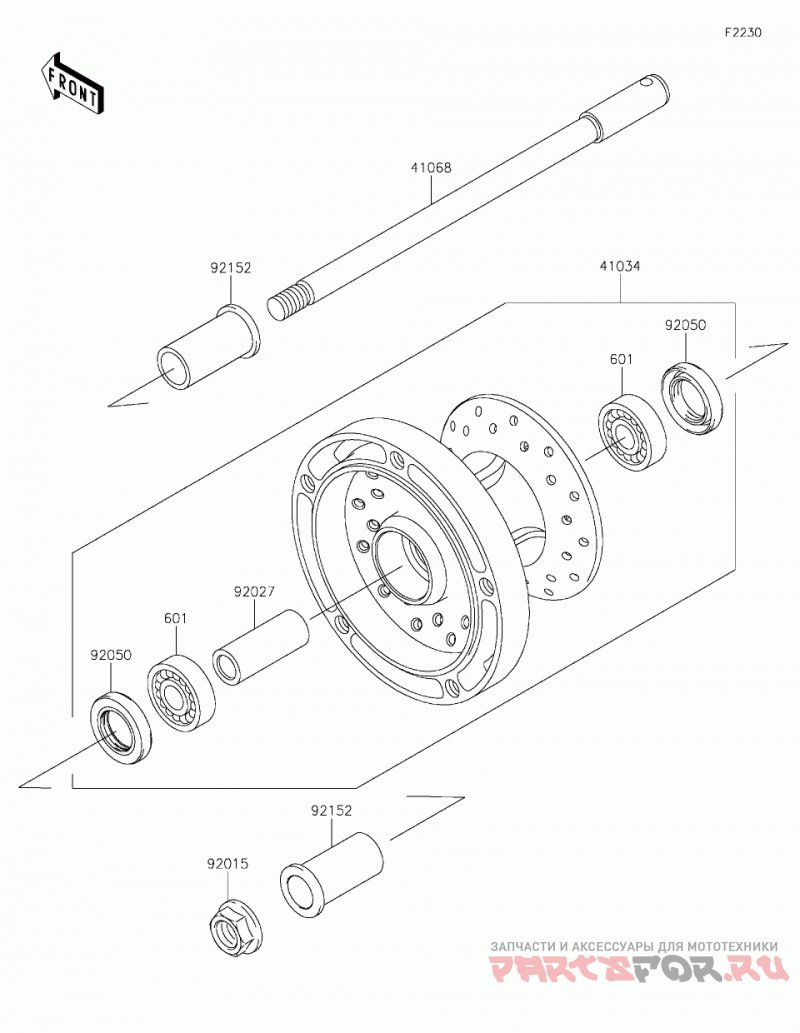 F2230

FRONT

41068

92152

41034

92050

601

92027

601

92050

92152

92015

ЗАПЧАСТИ И АКСЕССУАРЫ ДЛЯ МОТОТЕХНИКИ
PARTSFOR.RU