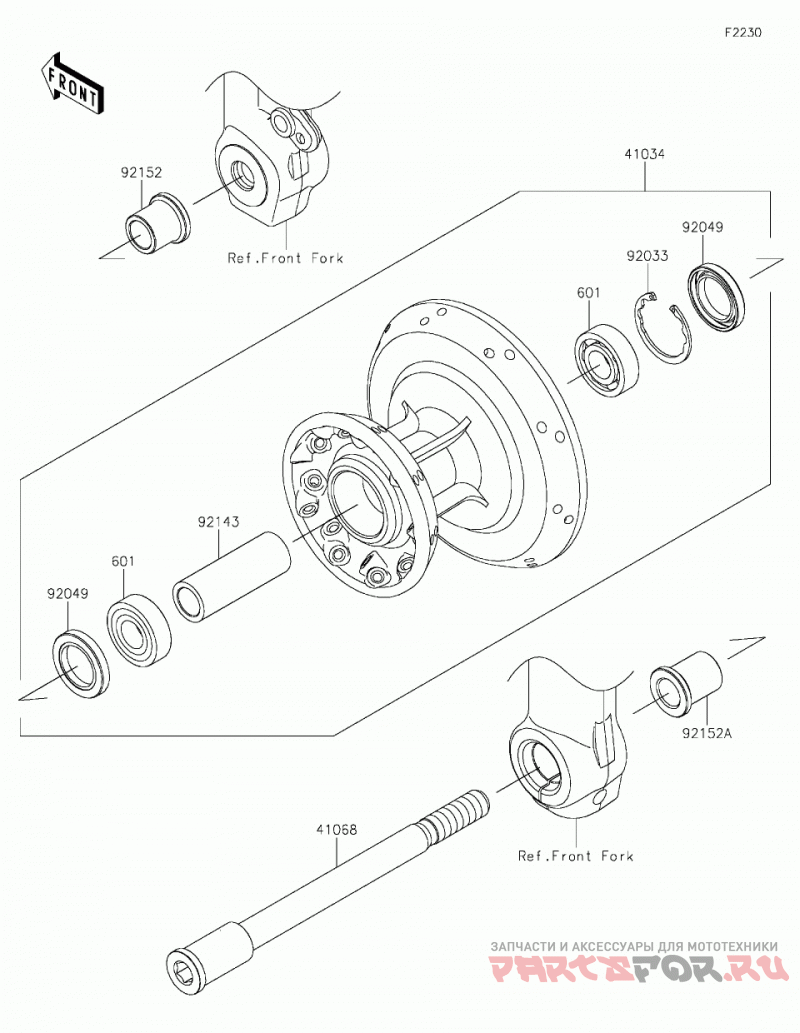 F2230

FRONT

92152

Ref.Front Fork

41034

92049

92033

601

92143

601

92049

92152A

41068

Ref.Front Fork

ЗАПЧАСТИ И АКСЕССУАРЫ ДЛЯ МОТОТЕХНИКИ
PARTSFOR.RU