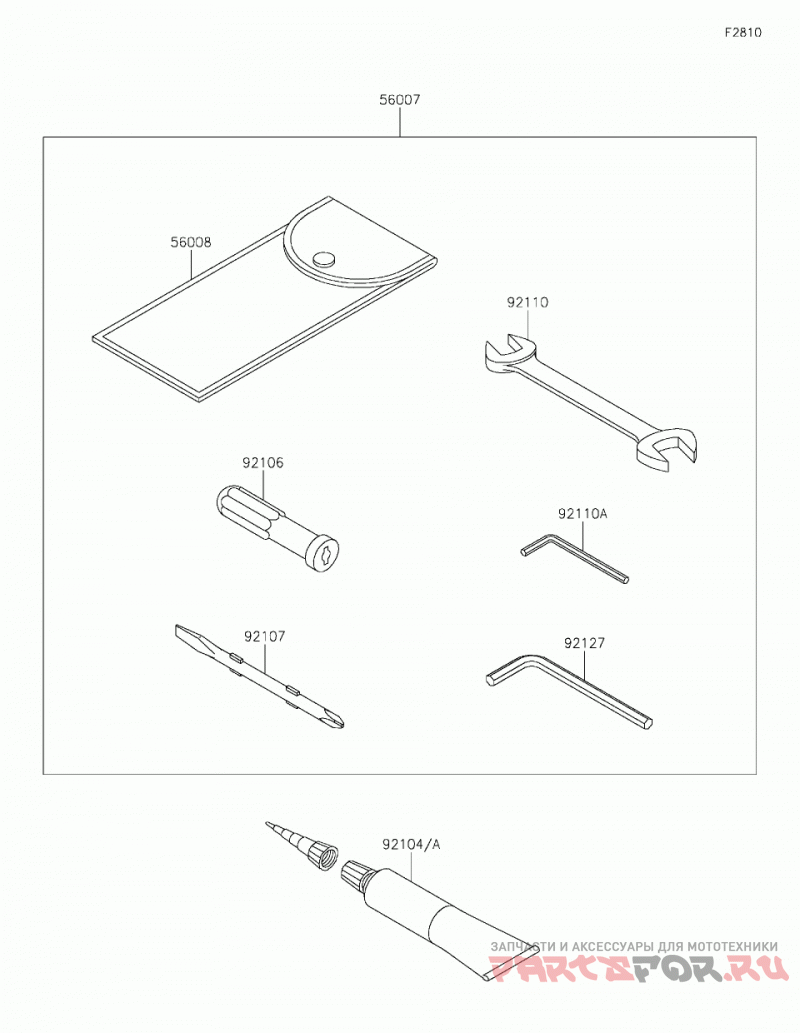 F2810

56007

56008

92110

92106

92110A

92107

92127

92104/A

ЗАПЧАСТИ И АКСЕССУАРЫ ДЛЯ МОТОТЕХНИКИ
PARTSFOR.RU