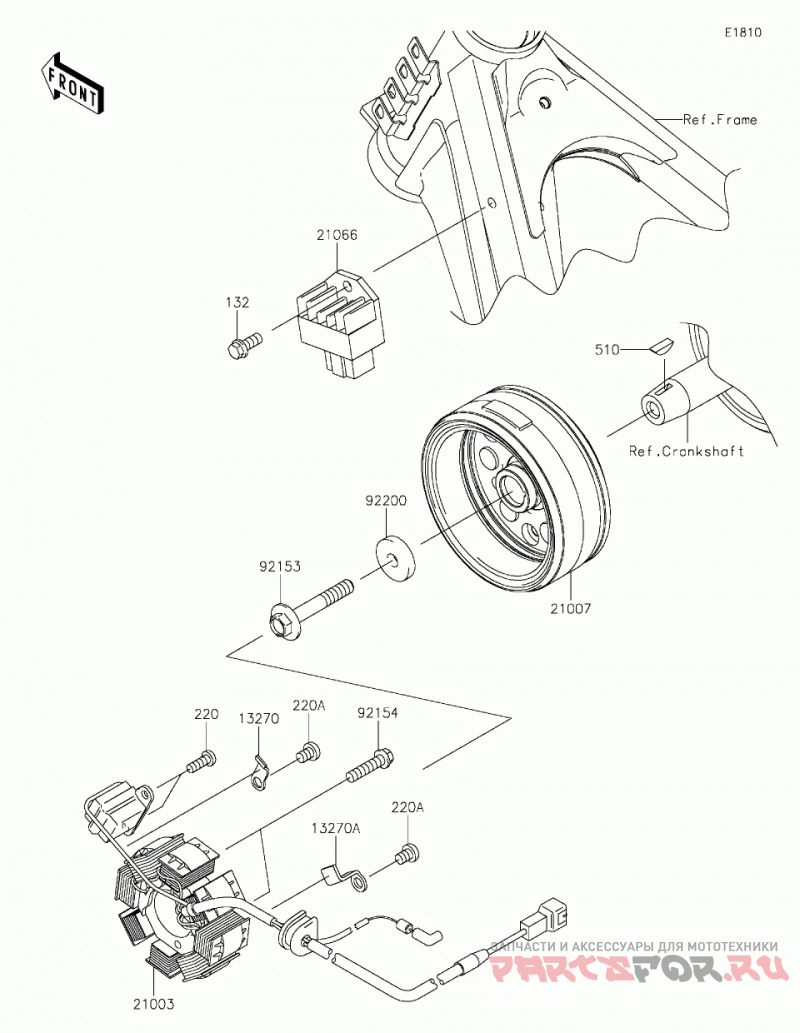 E1810

FRONT

Ref.Frame

21066

132

510

Ref.Crankshaft

92200

92153

21007

220

13270

220A

92154

13270A

220A

21003

ЗАПЧАСТИ И АКСЕССУАРЫ ДЛЯ МОТОТЕХНИКИ
PARTSFOR.RU