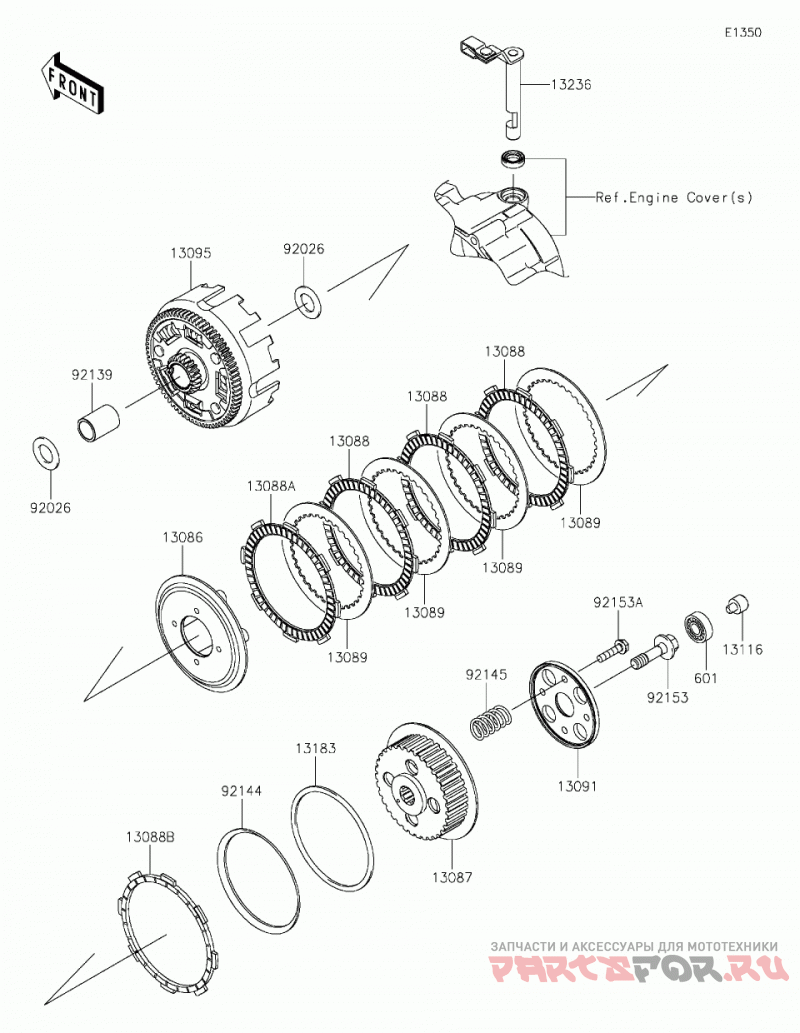 E1350

FRONT

13236

Ref.Engine Cover(s)

13095

92026

92139

92026

13088

13088

13088

13088A

13089

13089

13089

13089

13086

92153A

13116

601

92153

92145

13091

13183

92144

13087

13088B

ЗАПЧАСТИ И АКСЕССУАРЫ ДЛЯ МОТОТЕХНИКИ
PARTSFOR.RU