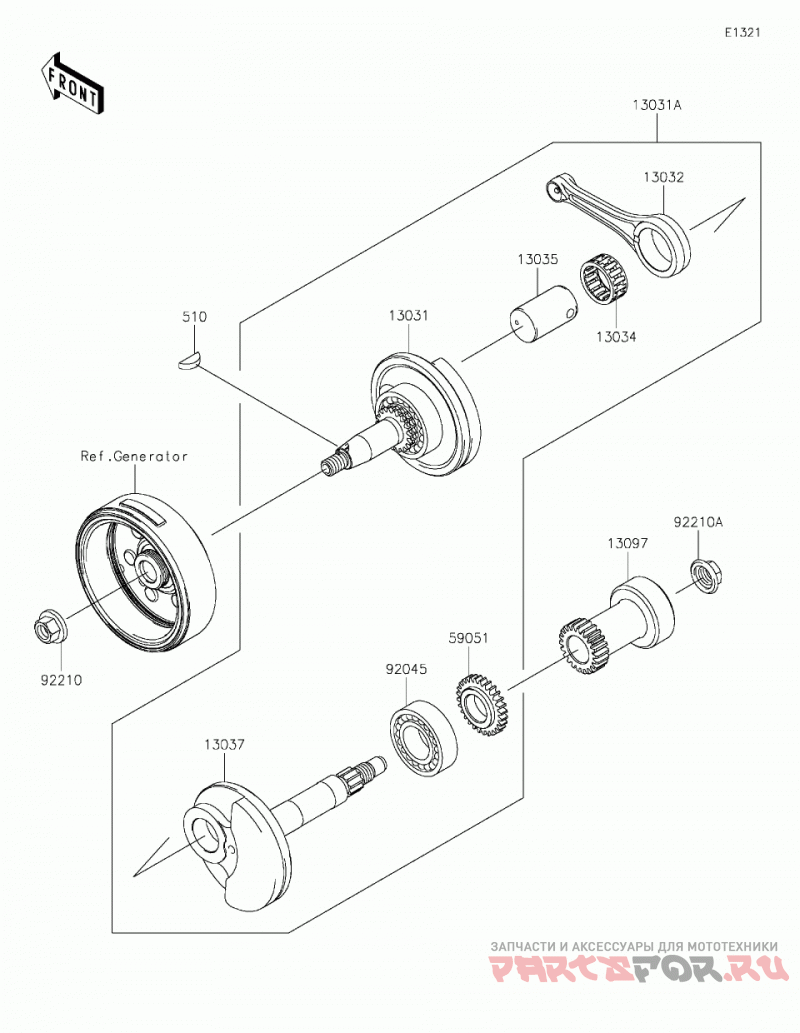 E1321

FRONT

13031A

13032

13035

13034

510

13031

Ref.Generator

92210A

13097

59051

92045

92210

13037

ЗАПЧАСТИ И АКСЕССУАРЫ ДЛЯ МОТОТЕХНИКИ
PARTSFOR.RU