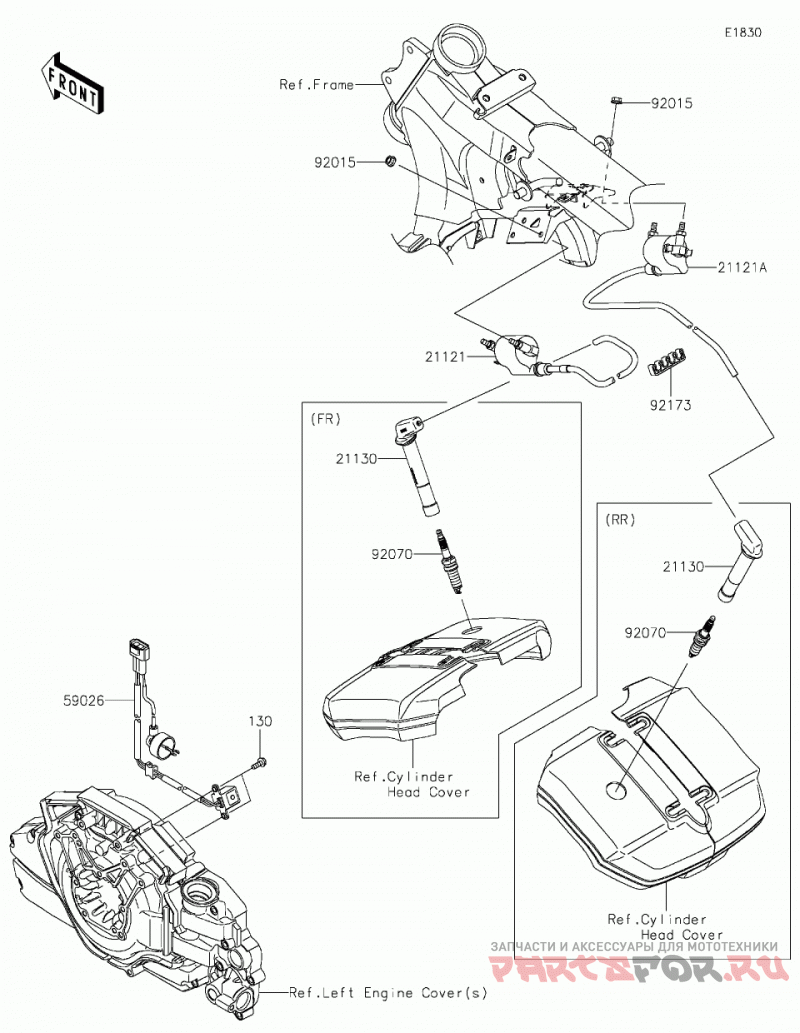 E1830

FRONT

Ref.Frame

92015

92015

21121A

21121

92173

(FR)

21130

92070

Ref.Cylinder
Head Cover

(RR)

21130

92070

Ref.Cylinder
Head Cover

59026

130

Ref.Left Engine Cover(s)

ЗАПЧАСТИ И АКСЕССУАРЫ ДЛЯ МОТОТЕХНИКИ
PARTSFOR.RU