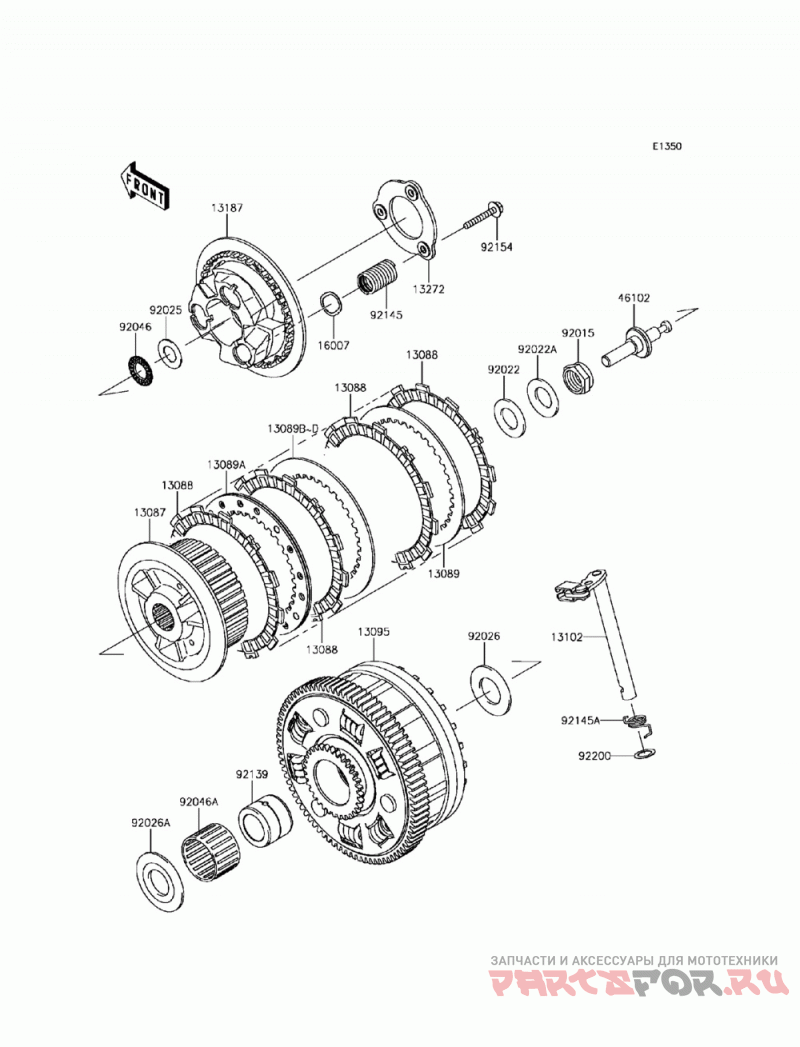 E1350

FRONT

13187

92154

13272

92145

16007

92025

92046

46102

92015

92022A

92022

13088

13088

13089B~D

13089A

13088

13087

13089

13088

13095

92026

13102

92145A

92200

92139

92046A

92026A

ЗАПЧАСТИ И АКСЕССУАРЫ ДЛЯ МОТОТЕХНИКИ
PARTSFOR.RU