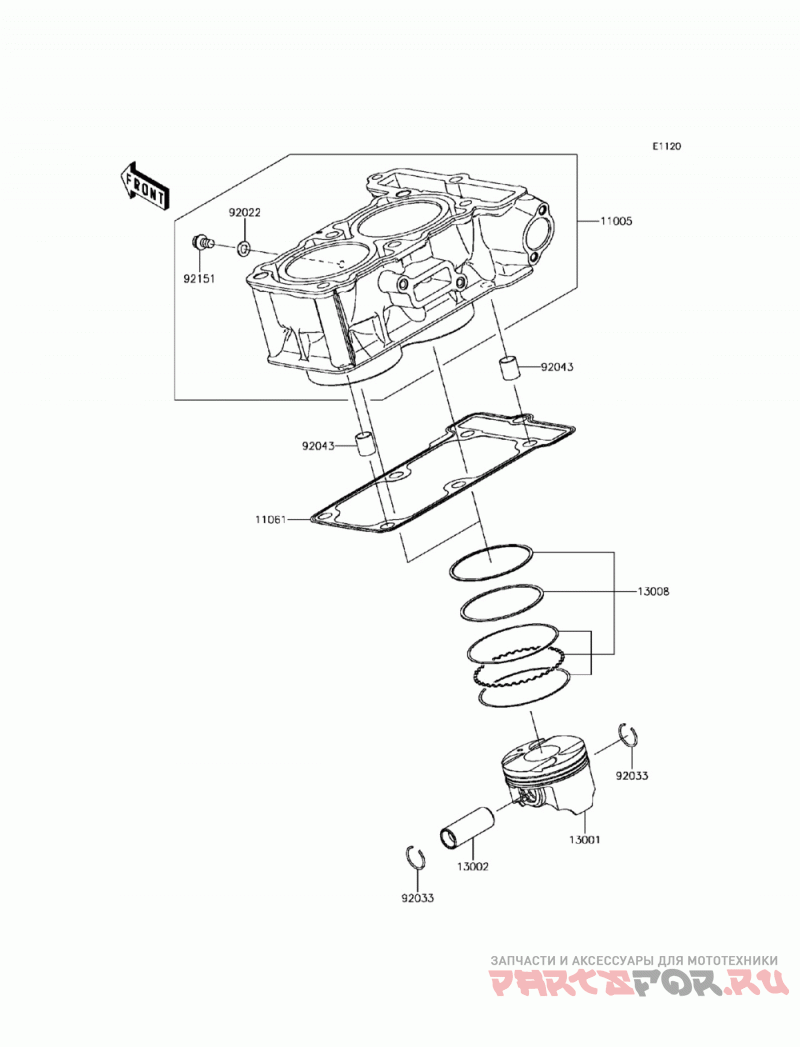 E1120

FRONT

92022

11005

92151

92043

92043

11061

13008

92033

13001

13002

92033

ЗАПЧАСТИ И АКСЕССУАРЫ ДЛЯ МОТОТЕХНИКИ
PARTSFOR.RU