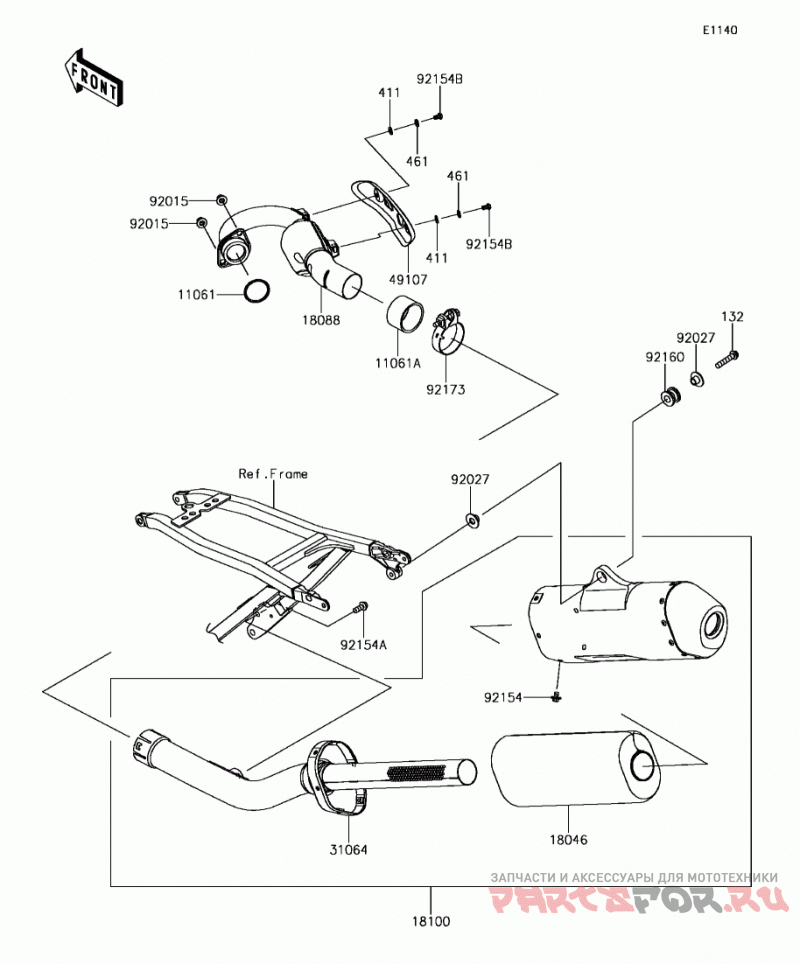 E1140

FRONT

411
92154B
461
461
92015
92015
411
92154B
49107
11061
18088
11061A
92173
132
92027
92160
Ref.Frame
92027
92154A
92154
31064
18046
18100

ЗАПЧАСТИ И АКСЕССУАРЫ ДЛЯ МОТОТЕХНИКИ
PARTSFOR.RU