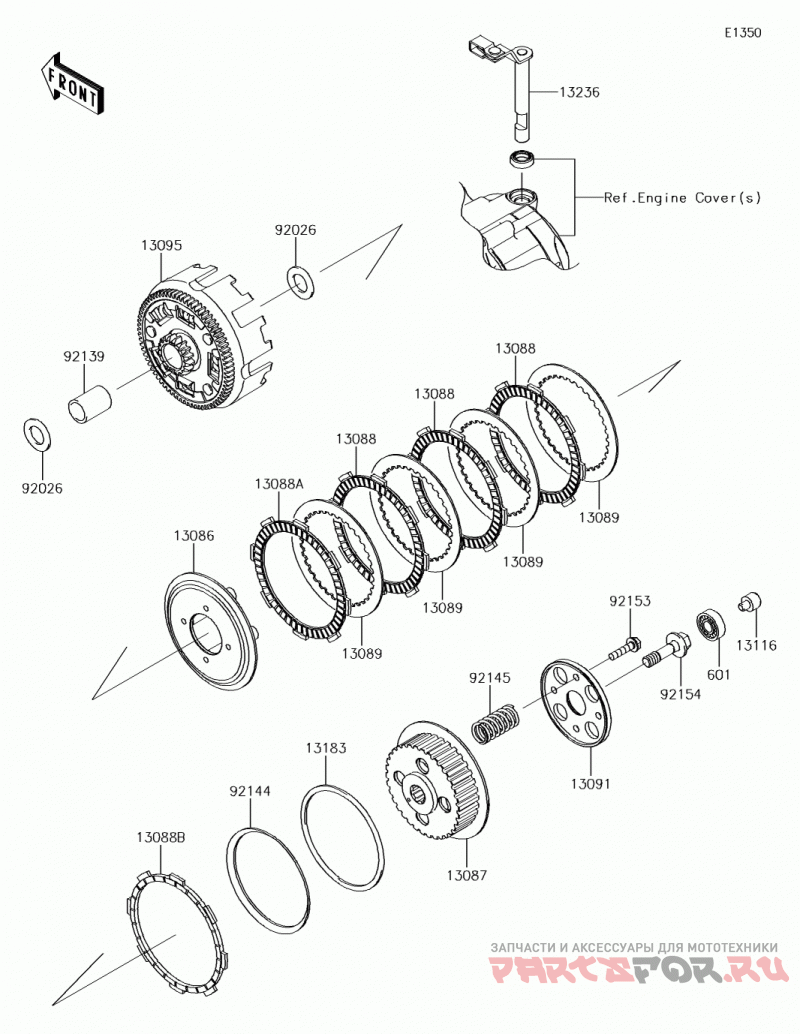 E1350

FRONT

13236

Ref.Engine Cover(s)

13095

92026

92139

92026

13088

13088

13088

13088A

13089

13089

13089

13089

13086

92153

13116

601

92154

92145

13091

13183

92144

13087

13088B

ЗАПЧАСТИ И АКСЕССУАРЫ ДЛЯ МОТОТЕХНИКИ
PARTSFOR.RU