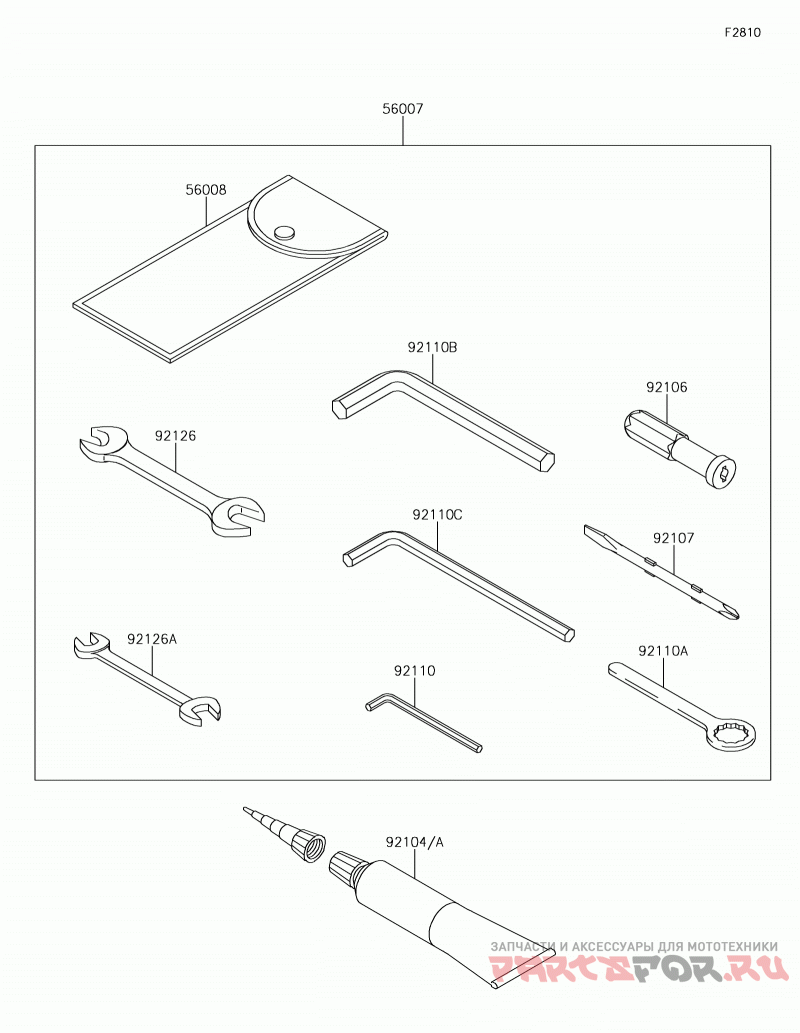 F2810

56007

56008

92110B

92106

92126

92110C

92107

92126A

92110

92110A

92104/A

ЗАПЧАСТИ И АКСЕССУАРЫ ДЛЯ МОТОТЕХНИКИ
PARTSFOR.RU