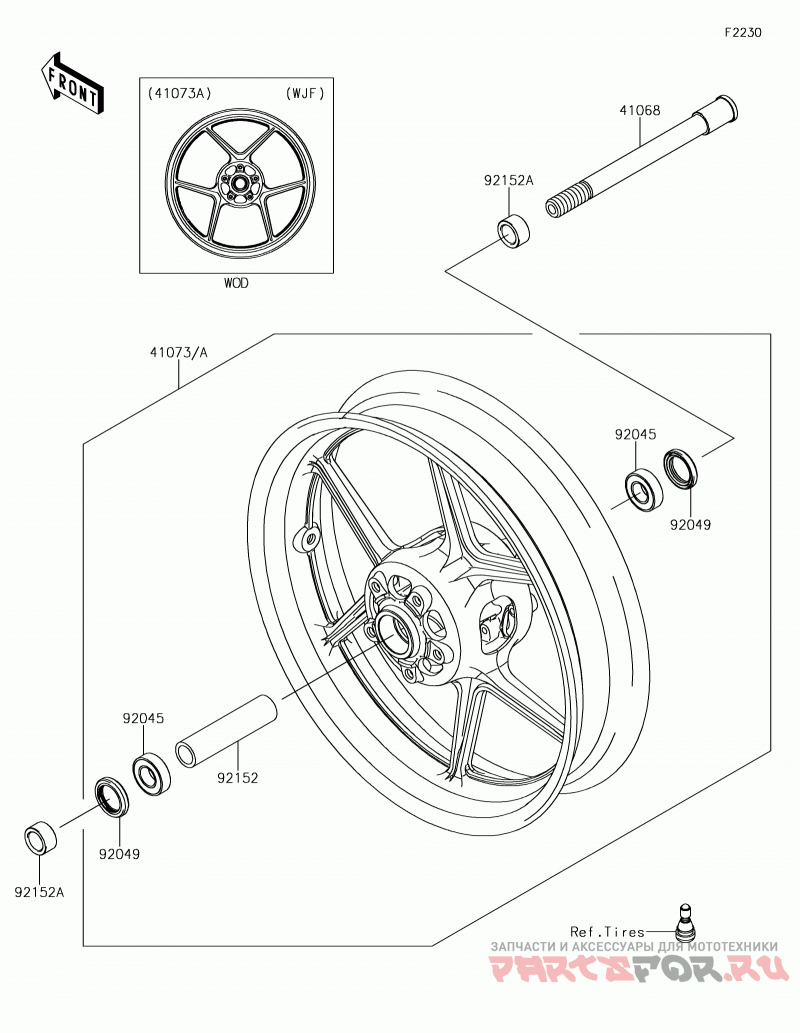 F2230

FRONT

(41073A) (WJF)

WOD

41068

92152A

41073/A

92045

92049

92045

92152

92049

92152A

Ref.Tires

ЗАПЧАСТИ И АКСЕССУАРЫ ДЛЯ МОТОТЕХНИКИ

PARTSFOR.RU