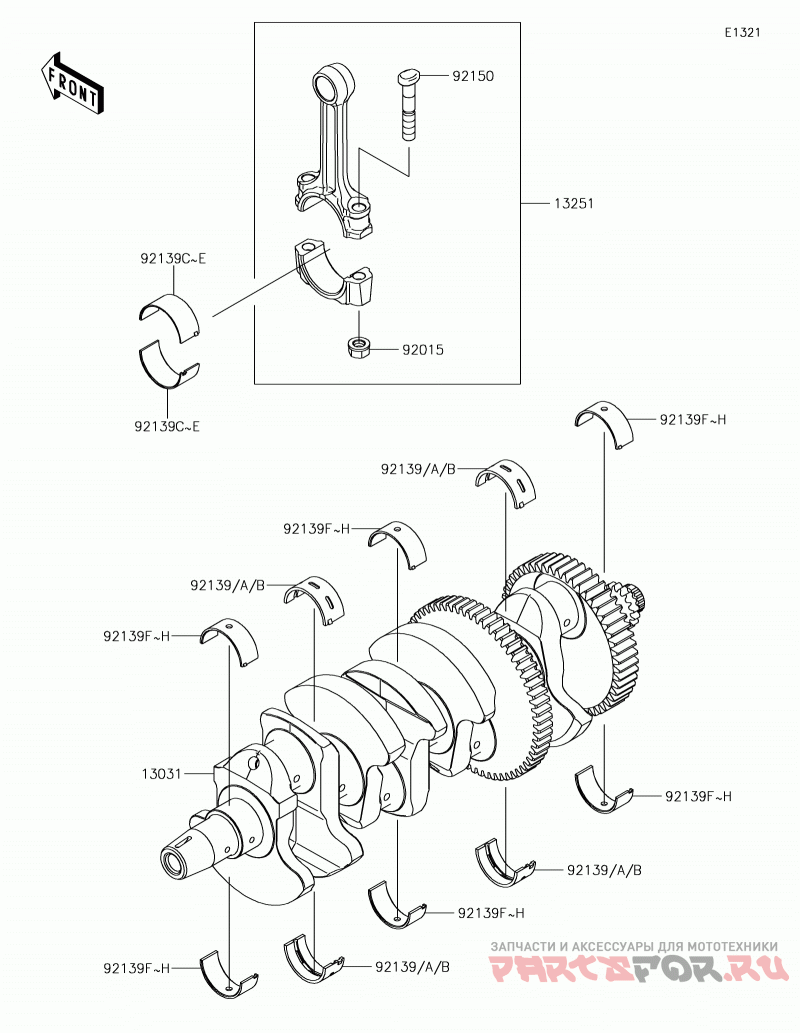 E1321

FRONT

92150

13251

92139C~E

92015

92139C~E

92139F~H

92139/A/B

92139F~H

92139/A/B

92139F~H

13031

92139F~H

92139/A/B

92139F~H

92139F~H

92139/A/B

ЗАПЧАСТИ И АКСЕССУАРЫ ДЛЯ МОТОТЕХНИКИ
PARTSFOR.RU