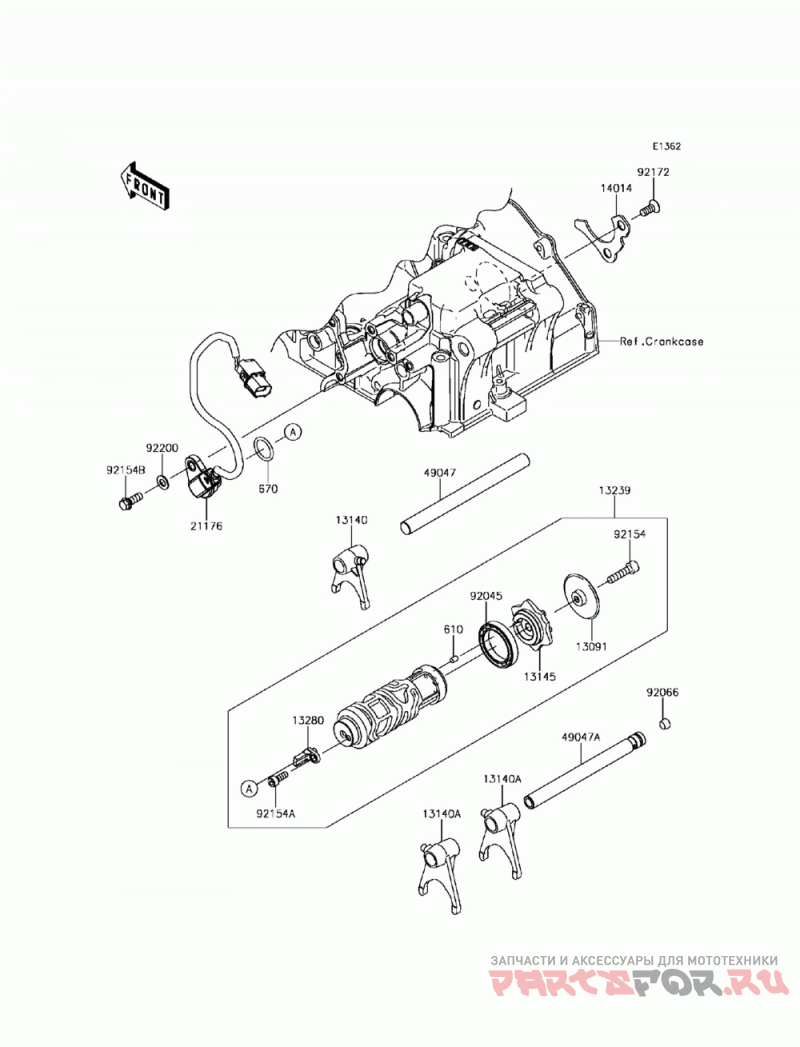 E1362

FRONT

92172

14014

Ref.Crankcase

92200

92154B

A

670

21176

49047

13239

13140

92154

92045

610

13091

13145

92066

13280

49047A

A

92154A

13140A

13140A

ЗАПЧАСТИ И АКСЕССУАРЫ ДЛЯ МОТОТЕХНИКИ

PARTSFOR.RU