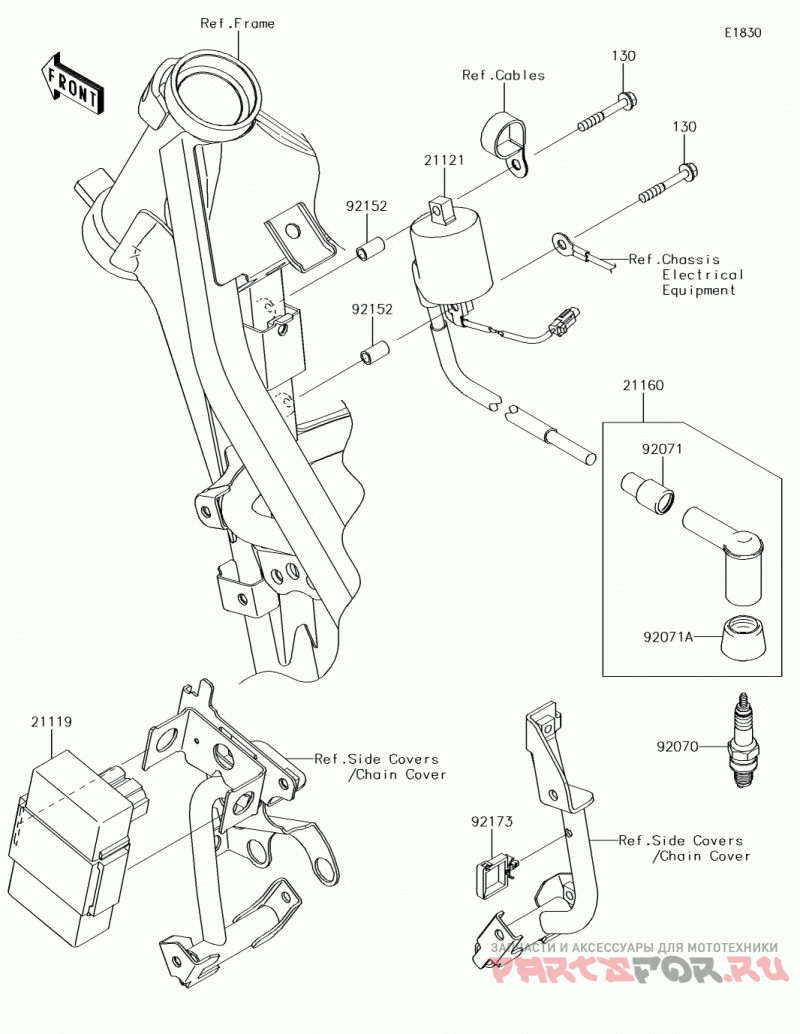 Ref.Frame

E1830

FRONT

Ref.Cables

130

130

21121

92152

Ref.Chassis Electrical Equipment

92152

21160

92071

92071A

21119

Ref.Side Covers /Chain Cover

92070

92173

Ref.Side Covers /Chain Cover

ЗАПЧАСТИ И АКСЕССУАРЫ ДЛЯ МОТОТЕХНИКИ

PARTSFOR.RU