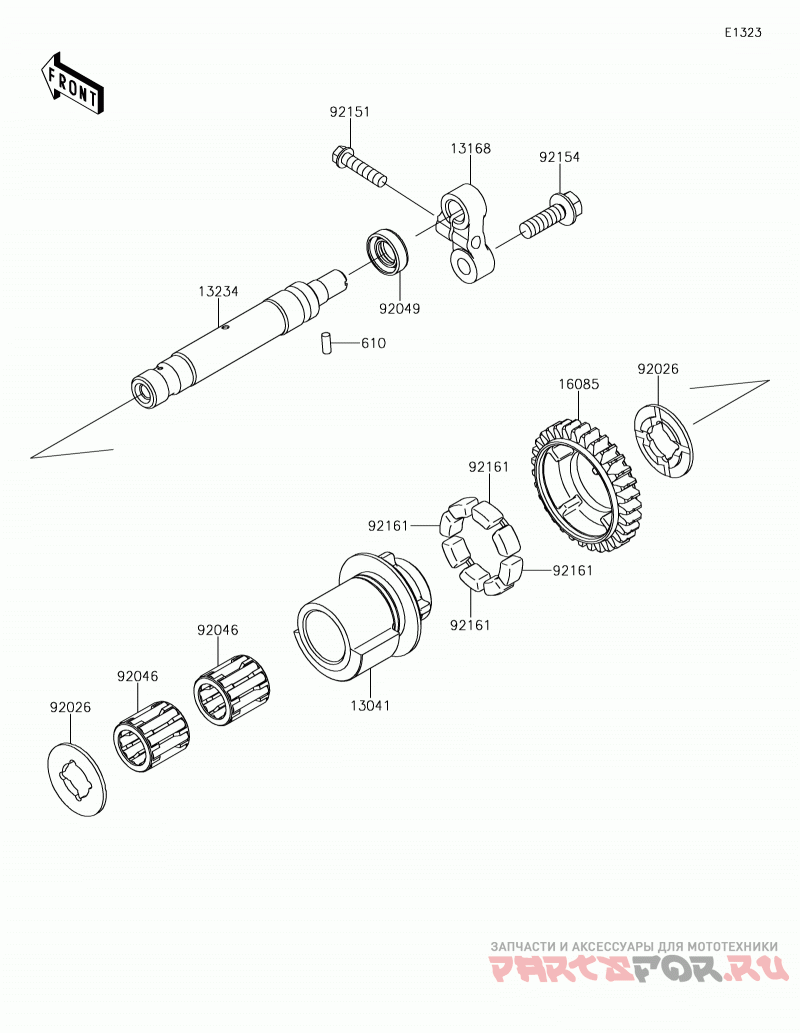 E1323

FRONT

92151
13168
92154
92049
13234
610
16085
92026
92161
92161
92161
92161
92046
92046
13041
92026

ЗАПЧАСТИ И АКСЕССУАРЫ ДЛЯ МОТОТЕХНИКИ
PARTSFOR.RU