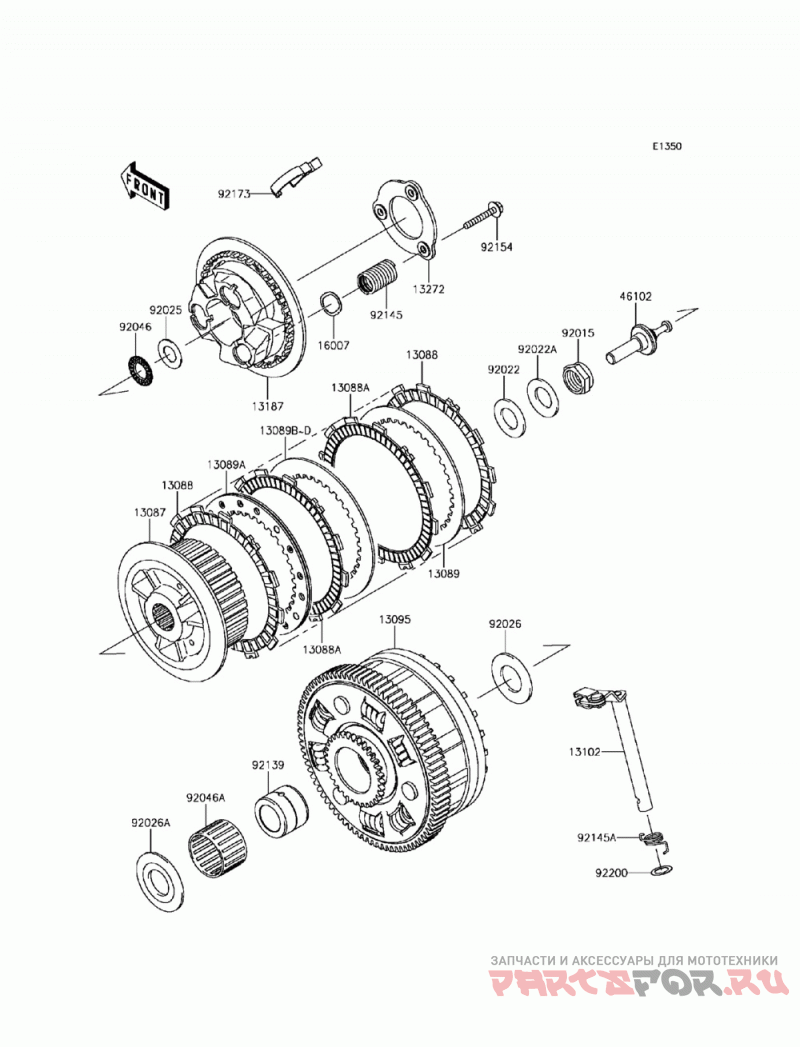 E1350

FRONT

92173

92154

13272

92145

16007

92025

92046

13187

46102

92015

92022A

92022

13088

13088A

13089B~D

13089A

13088

13087

13089

13088A

13095

92026

13102

92139

92046A

92026A

92145A

92200

ЗАПЧАСТИ И АКСЕССУАРЫ ДЛЯ МОТОТЕХНИКИ

PARTSFOR.RU