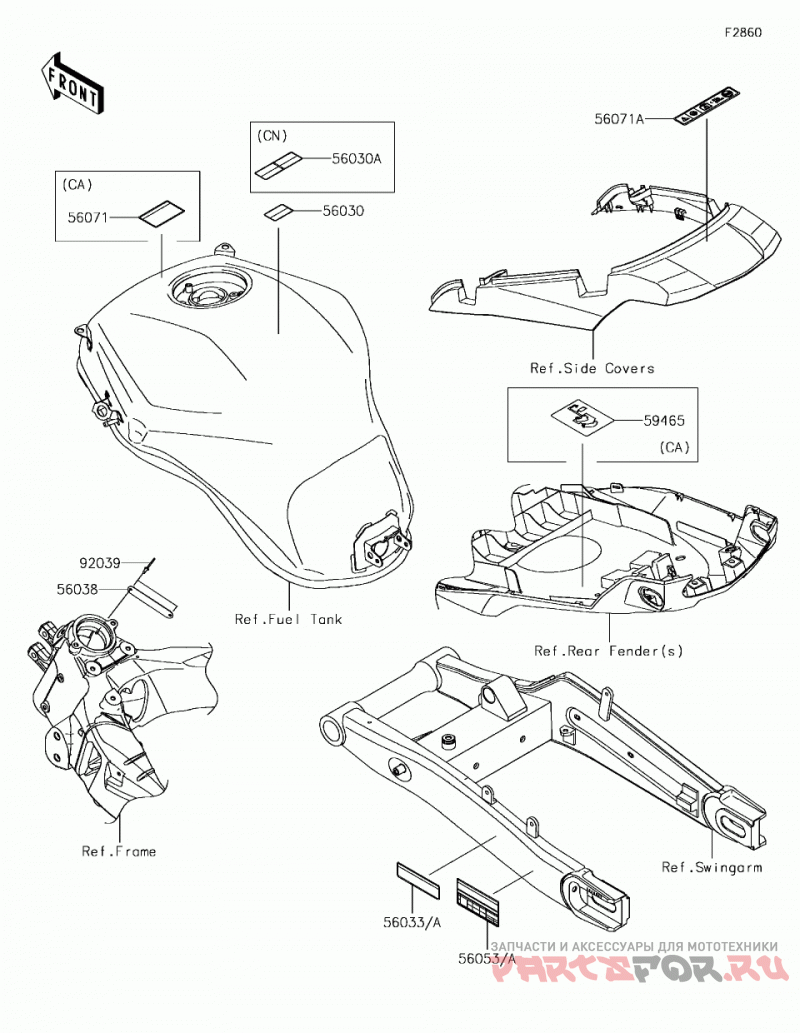 F2860

FRONT

(CN)
56030A
56030

(CA)
56071

56071A

Ref.Side Covers

59465
(CA)

92039
56038

Ref.Fuel Tank

Ref.Rear Fender(s)

Ref.Frame

Ref.Swingarm

56033/A
56053/A

ЗАПЧАСТИ И АКСЕССУАРЫ ДЛЯ МОТОТЕХНИКИ
PARTSFOR.RU