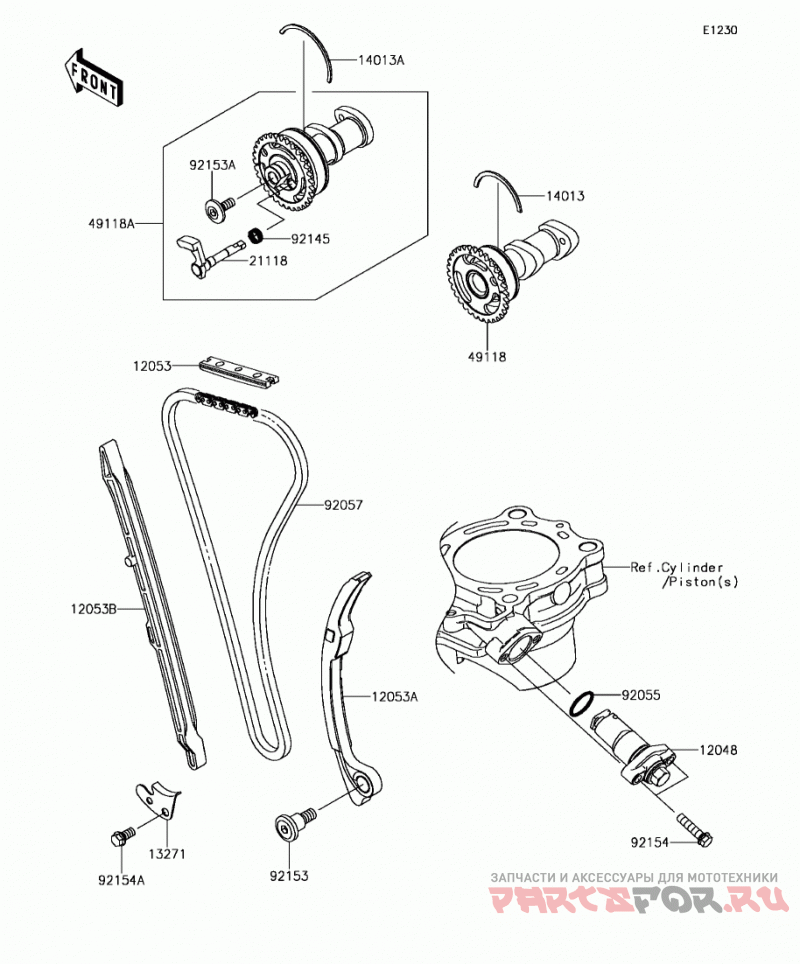 E1230

FRONT

14013A

92153A

49118A

92145

21118

14013

49118

12053

92057

12053B

Ref.Cylinder /Piston(s)

12053A

92055

12048

13271

92154A

92153

92154

ЗАПЧАСТИ И АКСЕССУАРЫ ДЛЯ МОТОТЕХНИКИ

PARTSFOR.RU