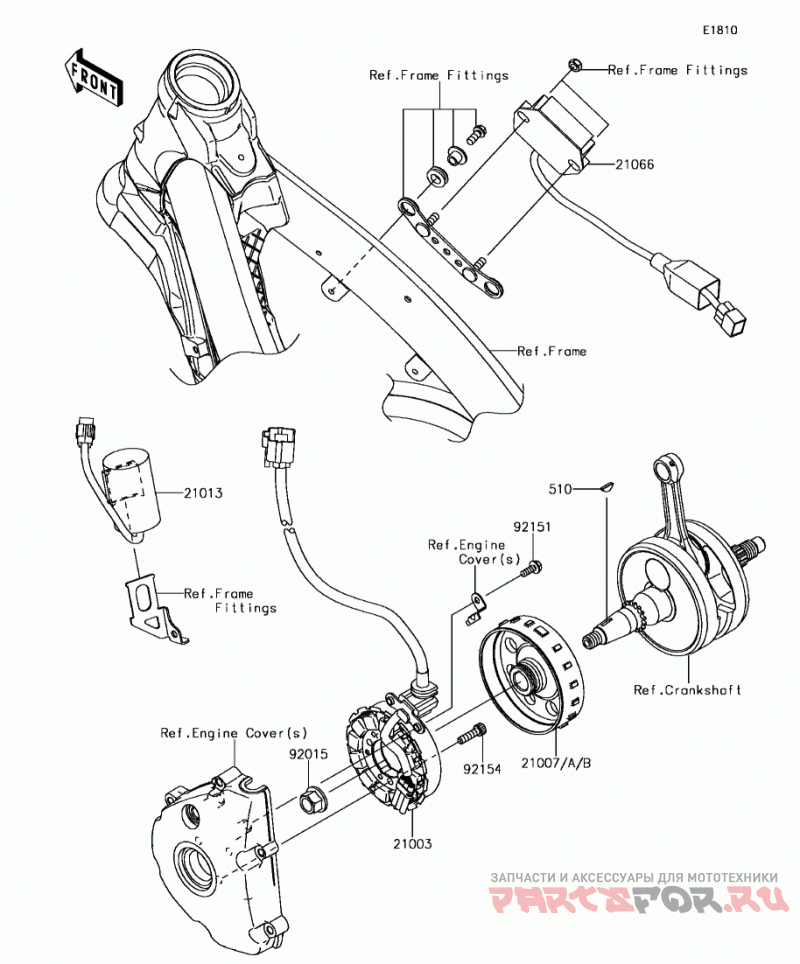 E1810

FRONT

Ref.Frame Fittings

Ref.Frame Fittings

21066

Ref.Frame

21013

Ref.Frame Fittings

510

92151

Ref.Engine Cover(s)

Ref.Crankshaft

Ref.Engine Cover(s)

92015

92154

21007/A/B

21003

ЗАПЧАСТИ И АКСЕССУАРЫ ДЛЯ МОТОТЕХНИКИ
PARTSFOR.RU