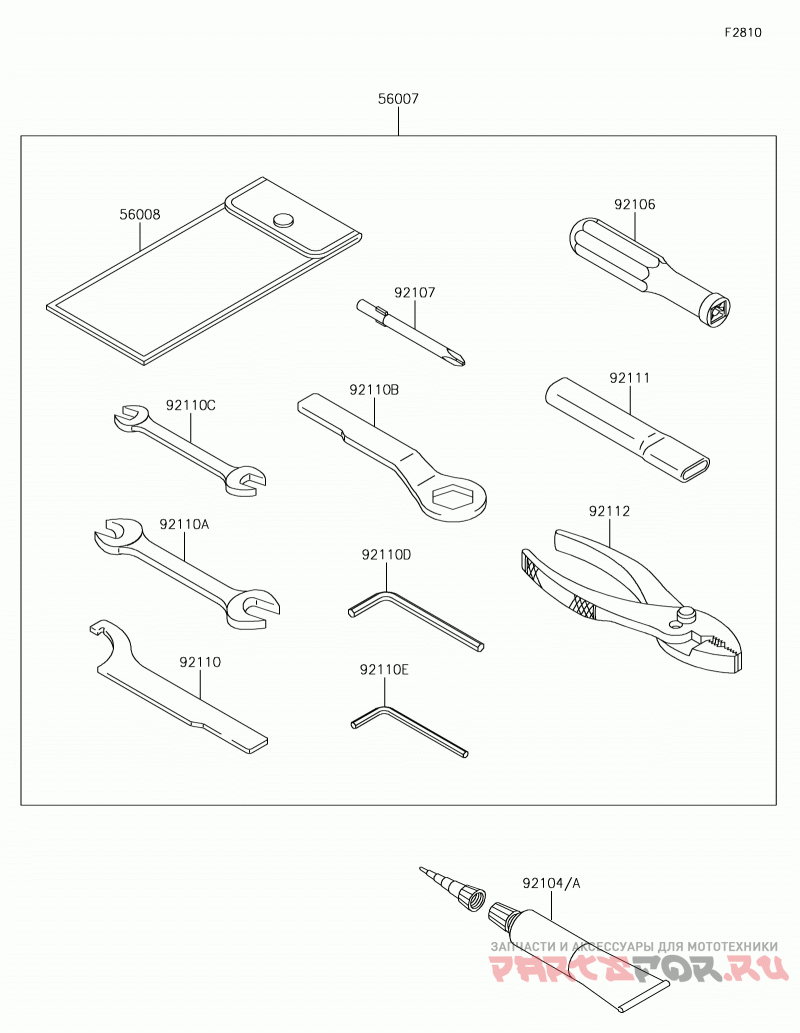 F2810

56007

56008

92106

92107

92110C

92110B

92111

92110A

92112

92110D

92110

92110E

92104/A

ЗАПЧАСТИ И АКСЕССУАРЫ ДЛЯ МОТОТЕХНИКИ
PARTSTOR.RU