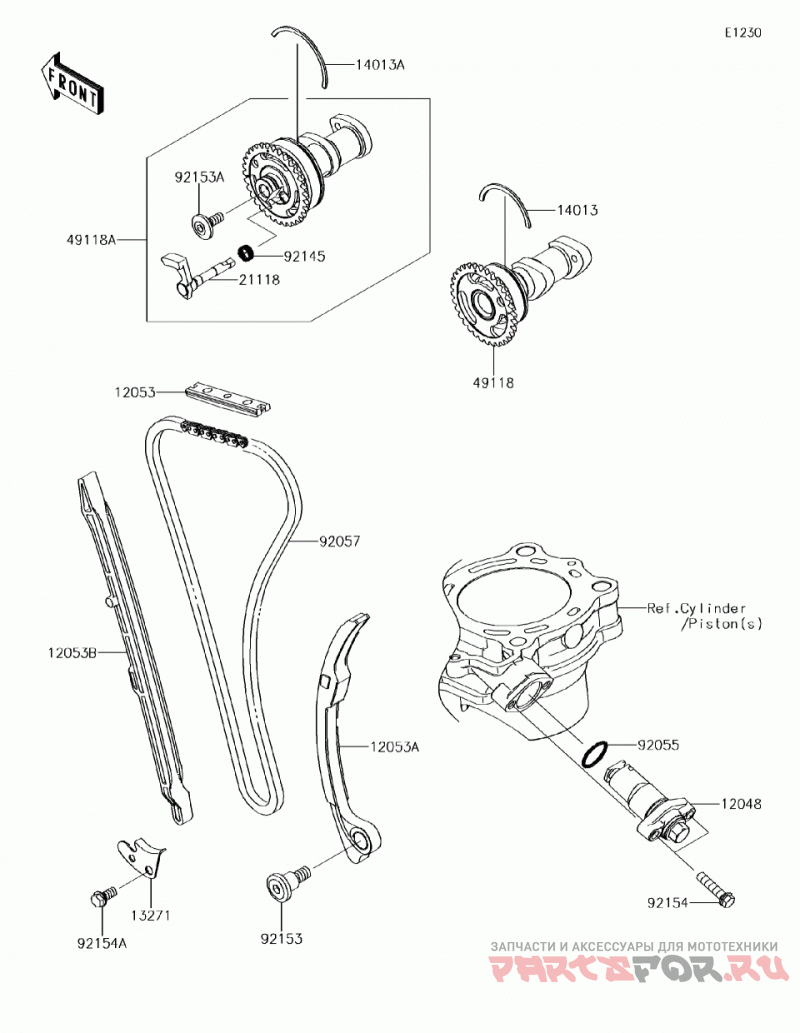 E1230

FRONT

14013A

92153A

49118A

92145

21118

14013

49118

12053

92057

12053B

Ref.Cylinder /Piston(s)

12053A

92055

12048

13271

92154A

92153

92154

ЗАПЧАСТИ И АКСЕССУАРЫ ДЛЯ МОТОТЕХНИКИ
PARTSFOR.RU