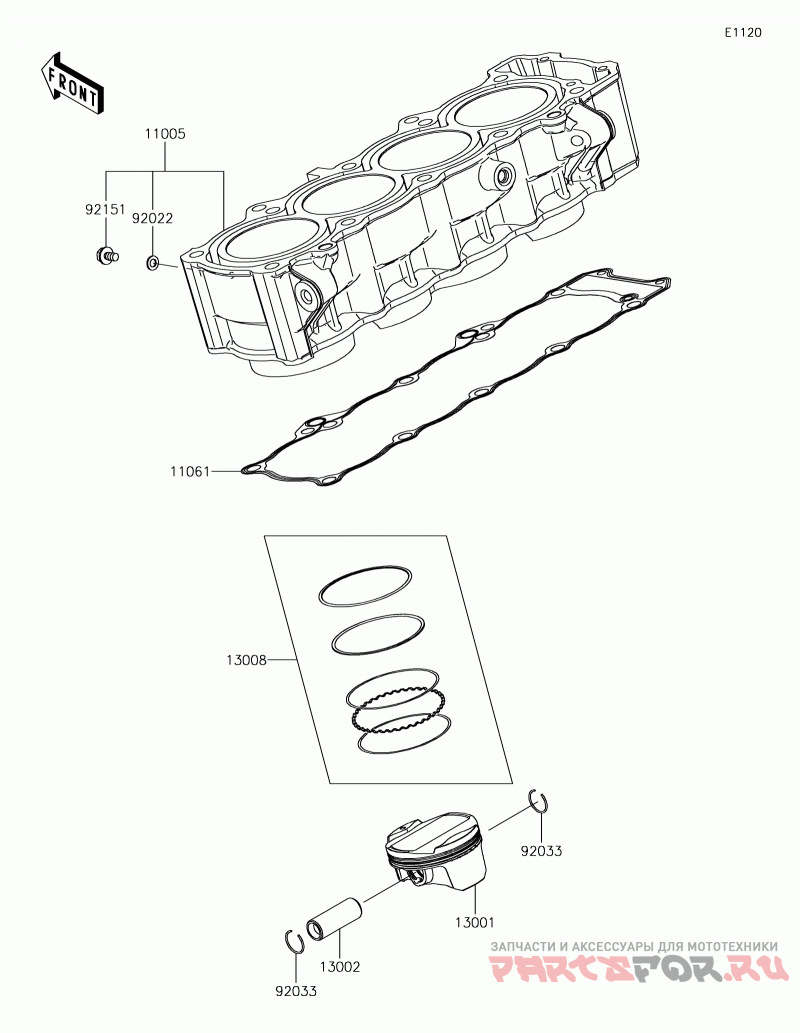 E1120

FRONT

11005

92151

92022

11061

13008

92033

13001

13002

92033

ЗАПЧАСТИ И АКСЕССУАРЫ ДЛЯ МОТОТЕХНИКИ
PARTSFOR.RU