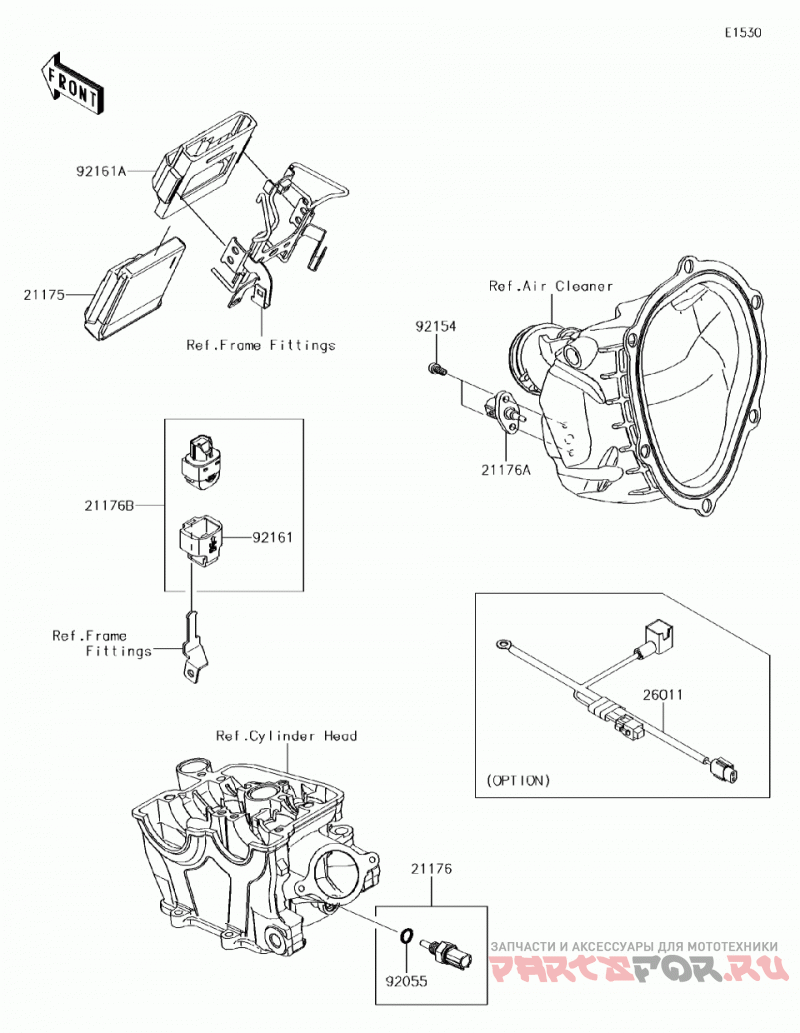 E1530

FRONT

92161A

21175

Ref.Frame Fittings

Ref.Air Cleaner

92154

21176A

21176B

92161

Ref.Frame Fittings

26011

(OPTION)

Ref.Cylinder Head

21176

92055

ЗАПЧАСТИ И АКСЕССУАРЫ ДЛЯ МОТОТЕХНИКИ
PARTSFOR.RU