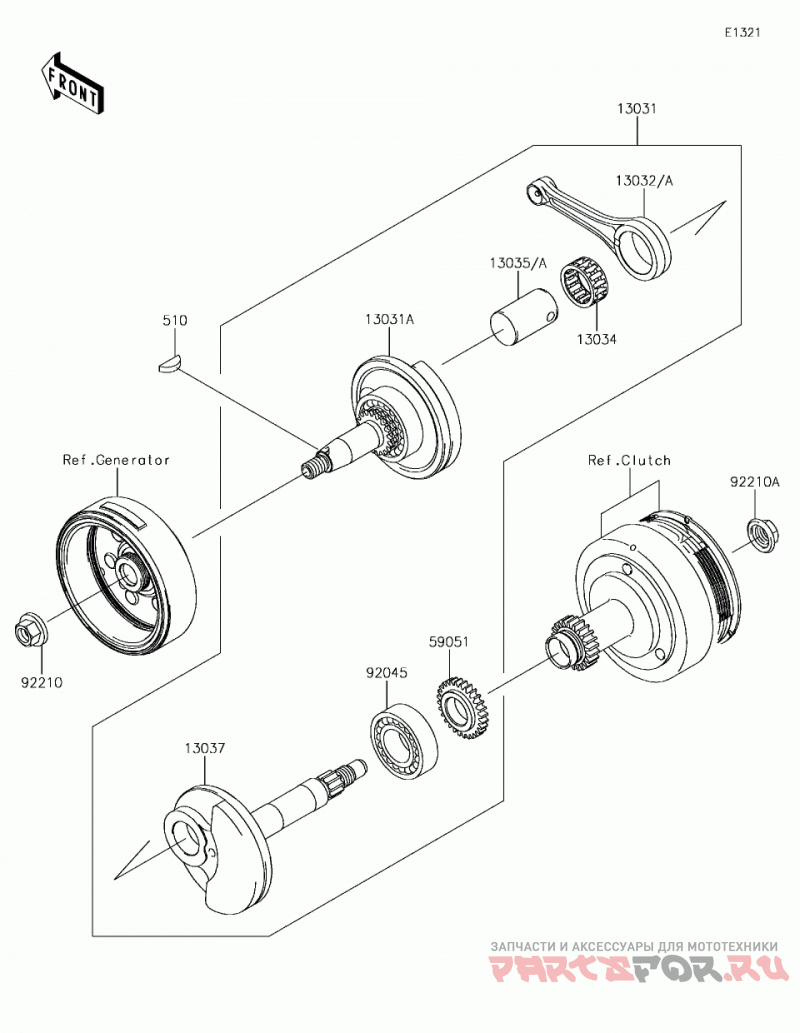 E1321

FRONT

13031

13032/A

13035/A

13034

510

13031A

Ref.Generator

Ref.Clutch

92210A

92210

59051

92045

13037

ЗАПЧАСТИ И АКСЕССУАРЫ ДЛЯ МОТОТЕХНИКИ
PARTSFOR.RU