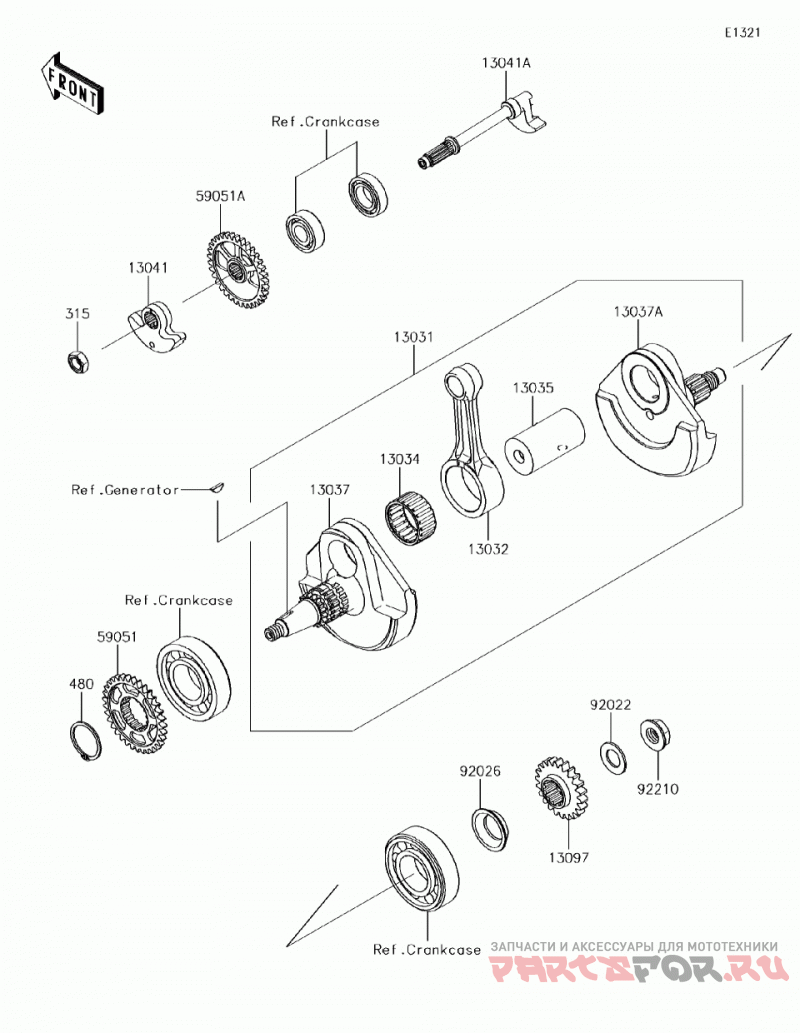 E1321

FRONT

13041A

Ref.Crankcase

59051A

13041

315

13031

13037A

13035

13034

Ref.Generator

13037

13032

Ref.Crankcase

59051

480

92022

92026

92210

13097

Ref.Crankcase

ЗАПЧАСТИ И АКСЕССУАРЫ ДЛЯ МОТОТЕХНИКИ

PARTSFOR.RU