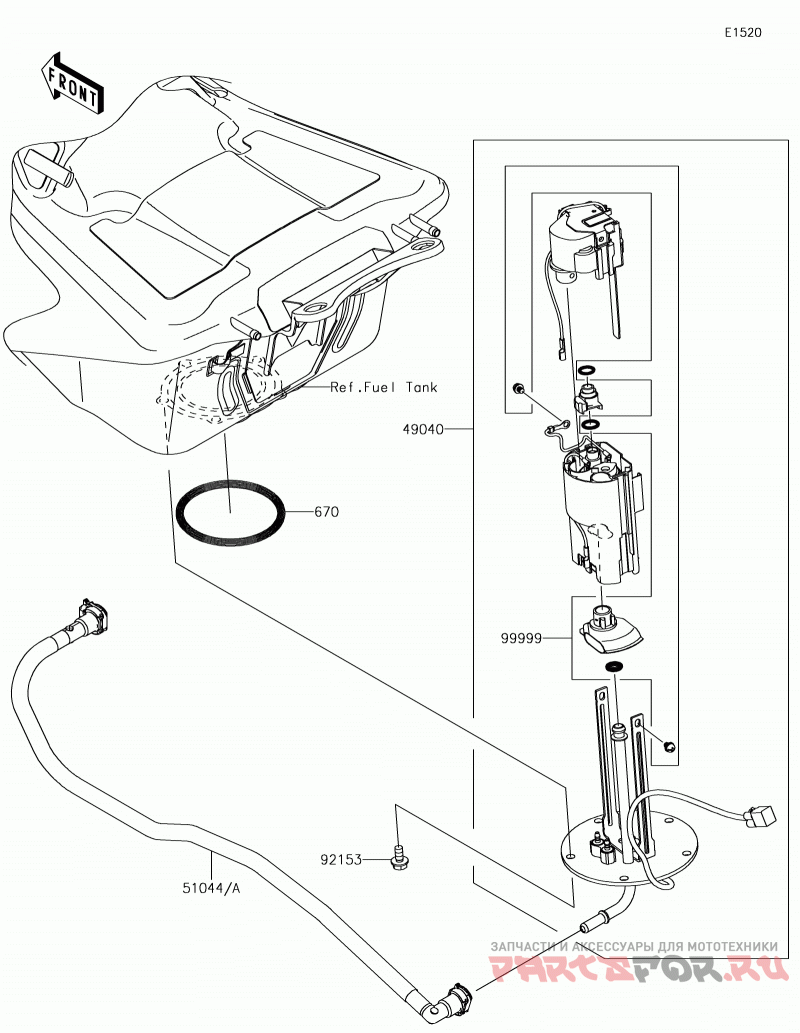 E1520

FRONT

Ref.Fuel Tank

49040

670

99999

92153

51044/A

ЗАПЧАСТИ И АКСЕССУАРЫ ДЛЯ МОТОТЕХНИКИ
PARTSFOR.RU