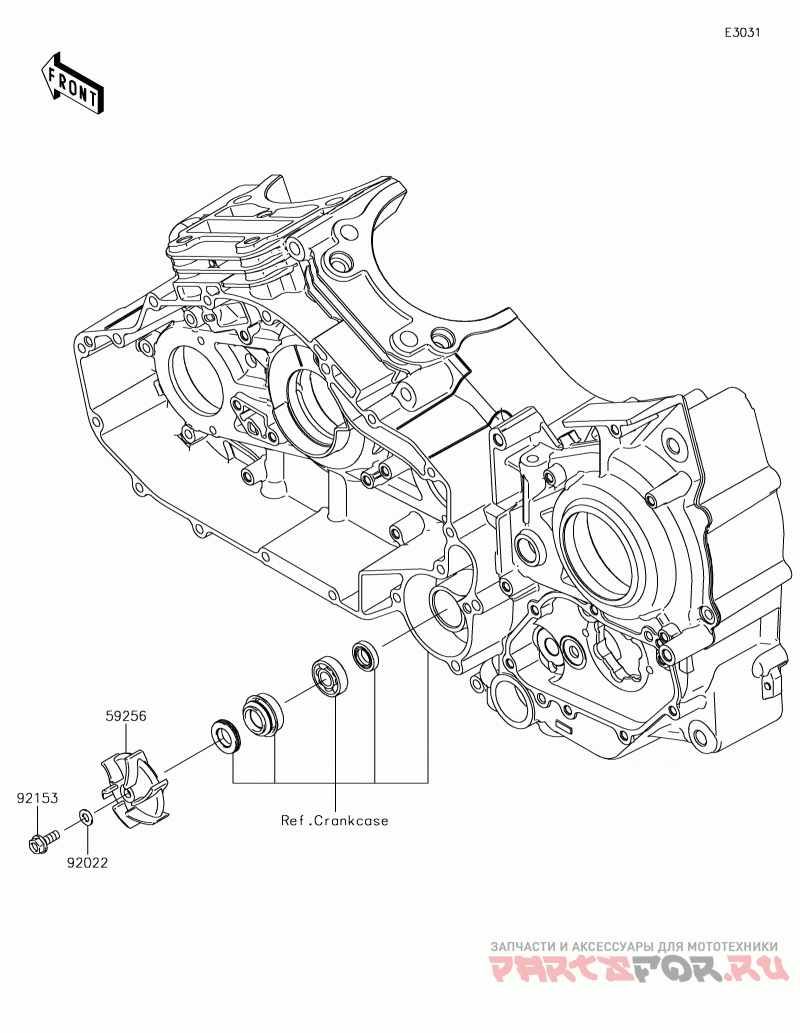 E3031

FRONT

59256

92153

92022

Ref.Crankcase

ЗАПЧАСТИ И АКСЕССУАРЫ ДЛЯ МОТОТЕХНИКИ
PARTSFOR.RU