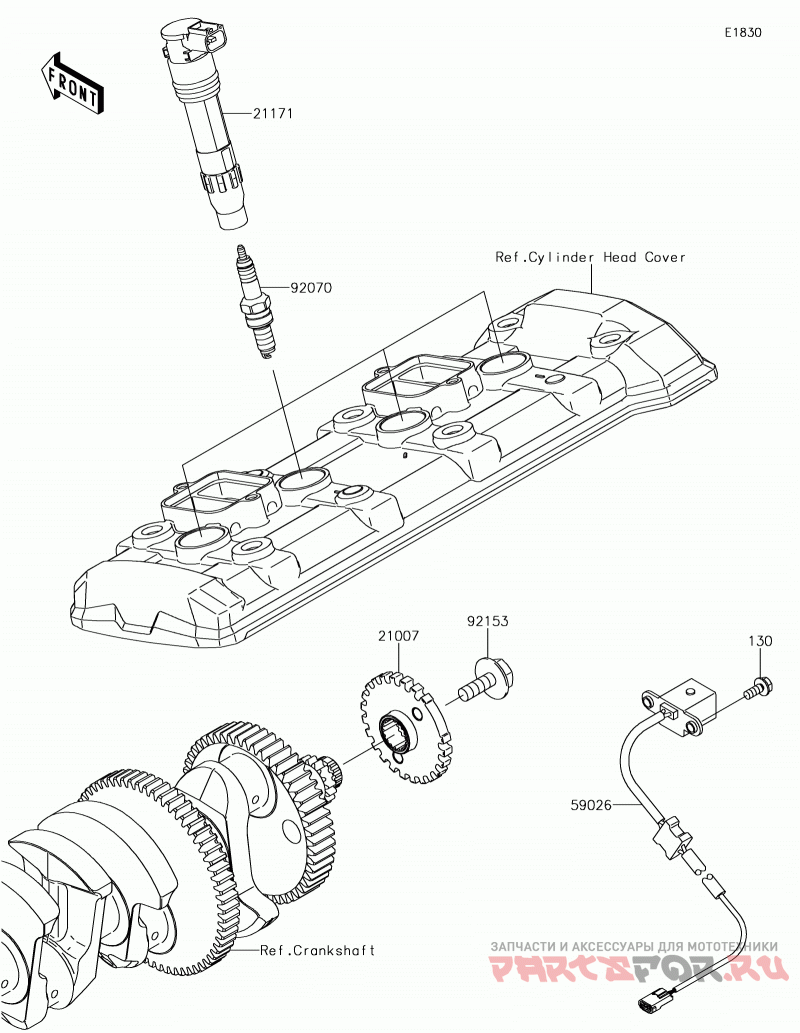 E1830

FRONT

21171

92070

Ref.Cylinder Head Cover

21007

92153

130

59026

Ref.Crankshaft

ЗАПЧАСТИ И АКСЕССУАРЫ ДЛЯ МОТОТЕХНИКИ
PARTSFOR.RU