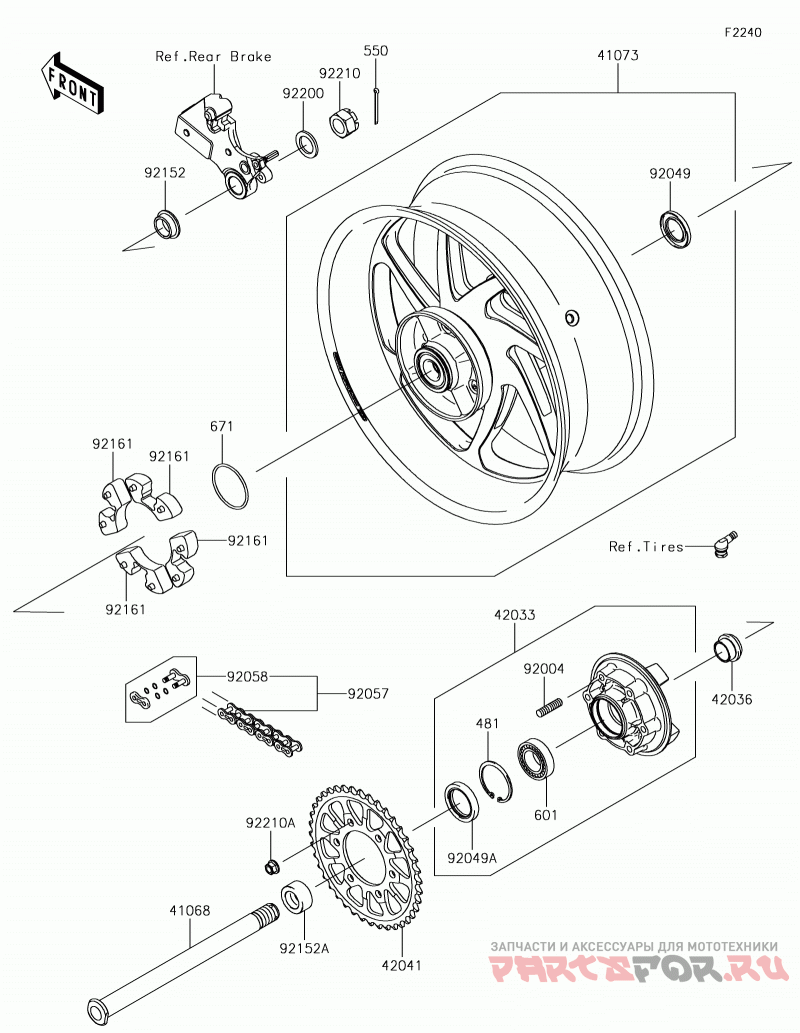 F2240

FRONT

Ref.Rear Brake

550

92210

92200

41073

92152

92049

671

92161

92161

92161

92161

Ref.Tires

42033

92058

92057

92004

42036

481

601

92210A

92049A

41068

92152A

42041

ЗАПЧАСТИ И АКСЕССУАРЫ ДЛЯ МОТОТЕХНИКИ

PARTSFOR.RU