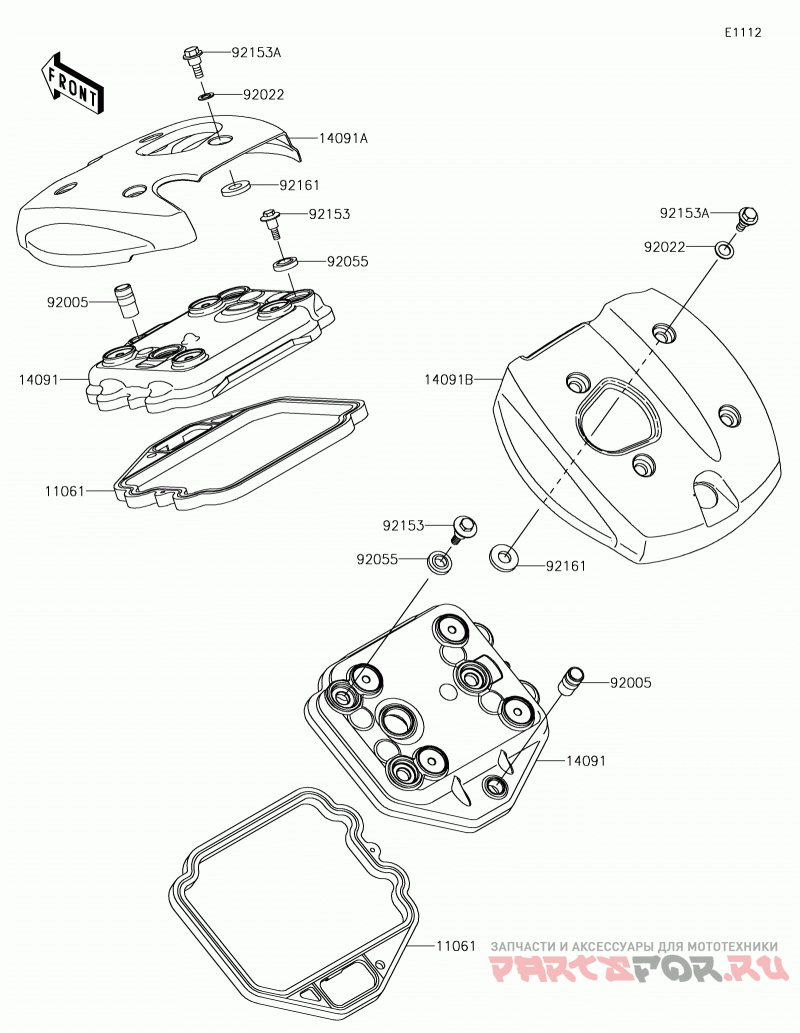 E1112

FRONT

92153A
92022
14091A
92161
92153
92055
92005
14091
11061

92153A
92022
14091B
92153
92055
92161
92005
14091
11061

ЗАПЧАСТИ И АКСЕССУАРЫ ДЛЯ МОТОТЕХНИКИ
PARTSFOR.RU