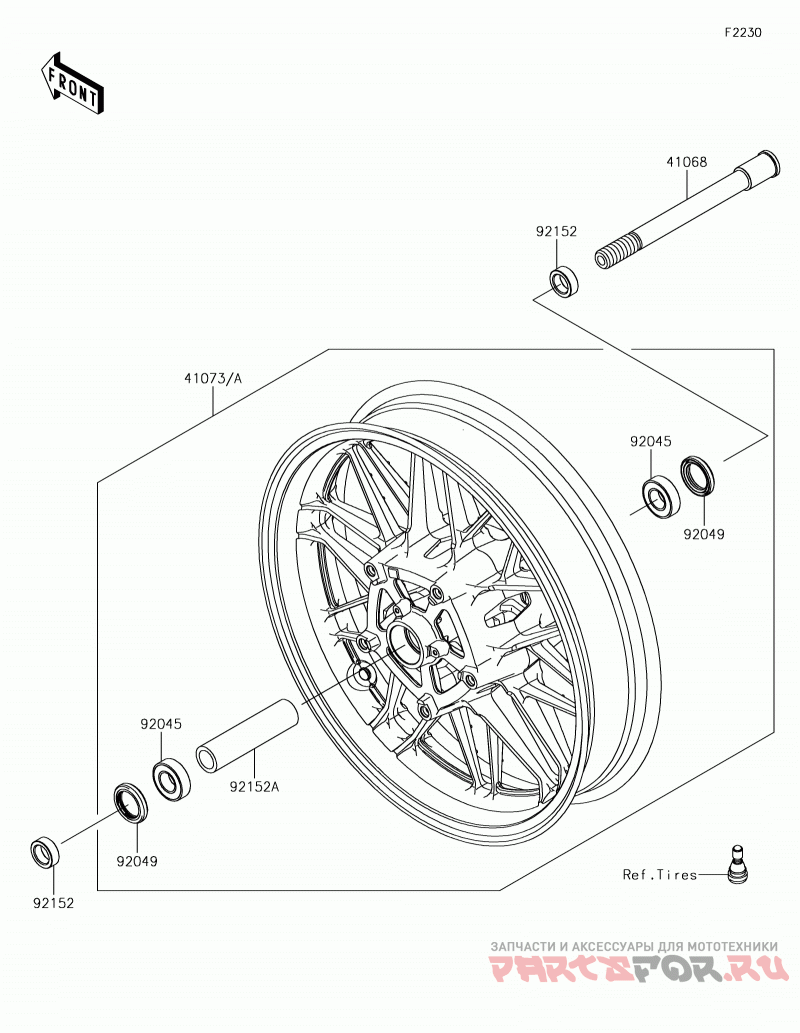 F2230

FRONT

41068

92152

41073/A

92045

92049

92045

92152A

92049

92152

Ref.Tires

ЗАПЧАСТИ И АКСЕССУАРЫ ДЛЯ МОТОТЕХНИКИ
PARTSFOR.RU