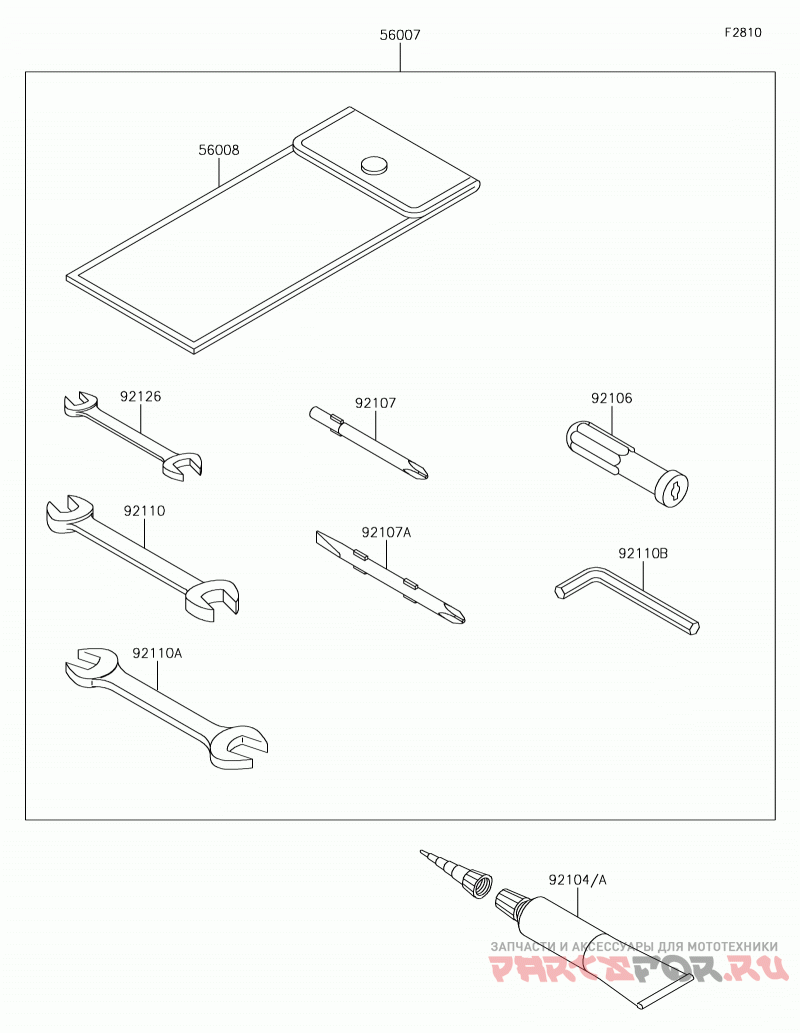 56007

F2810

56008

92126

92107

92106

92110

92107A

92110B

92110A

92104/A

ЗАПЧАСТИ И АКСЕССУАРЫ ДЛЯ МОТОТЕХНИКИ
PARTSFOR.RU